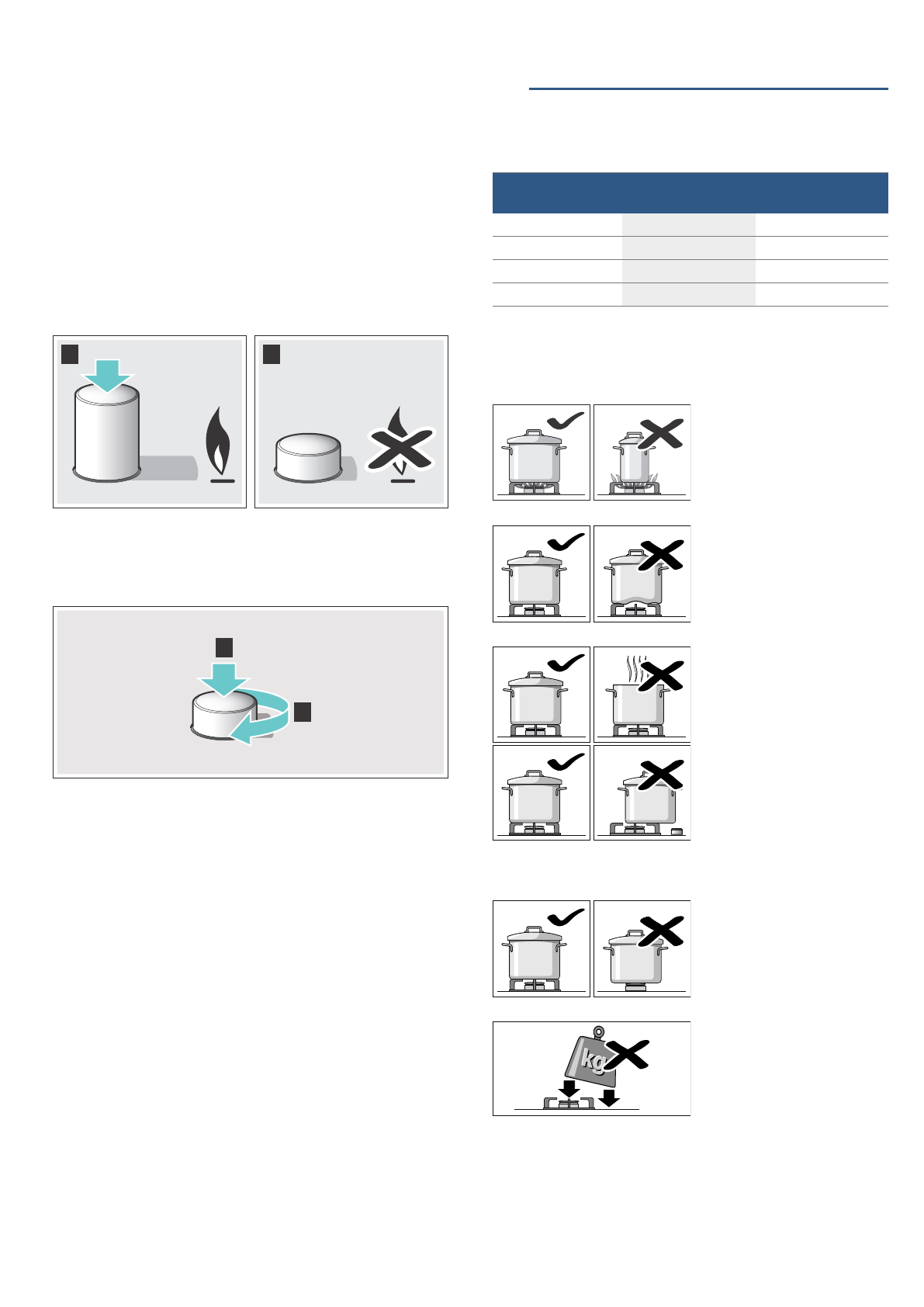 kg