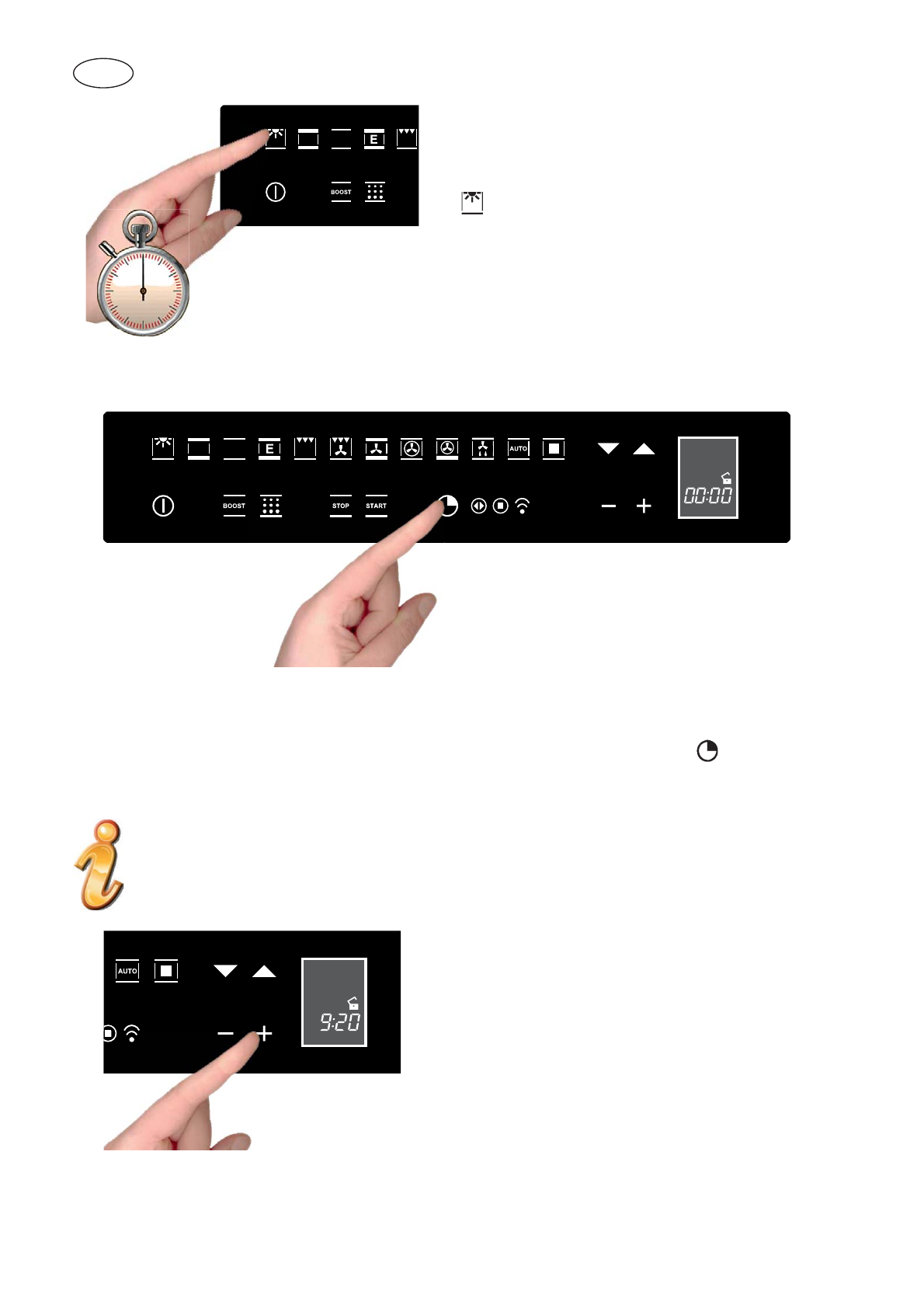 E

BOOST

E

AUTO

BOOST

STOP

START

00:00

AUTO

9:20