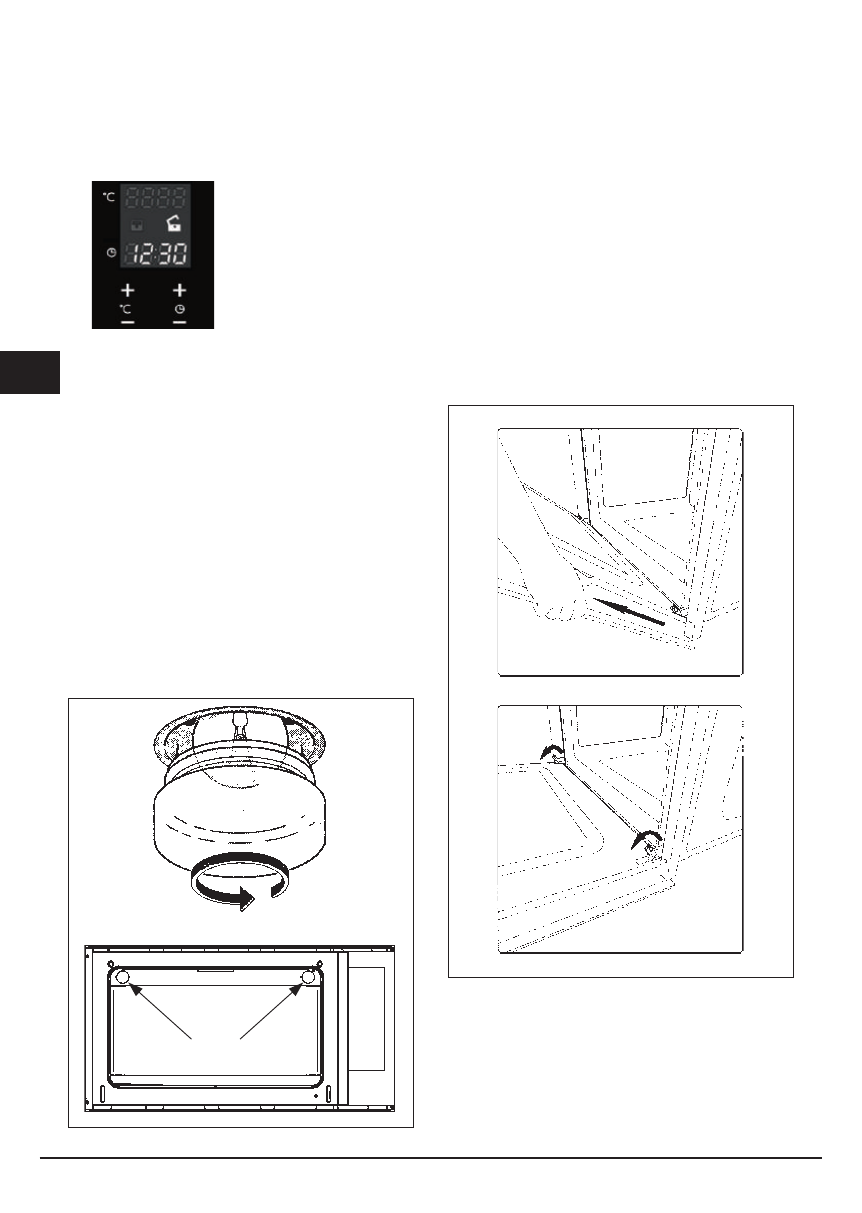 °C

12:30

+ °C −

+ −