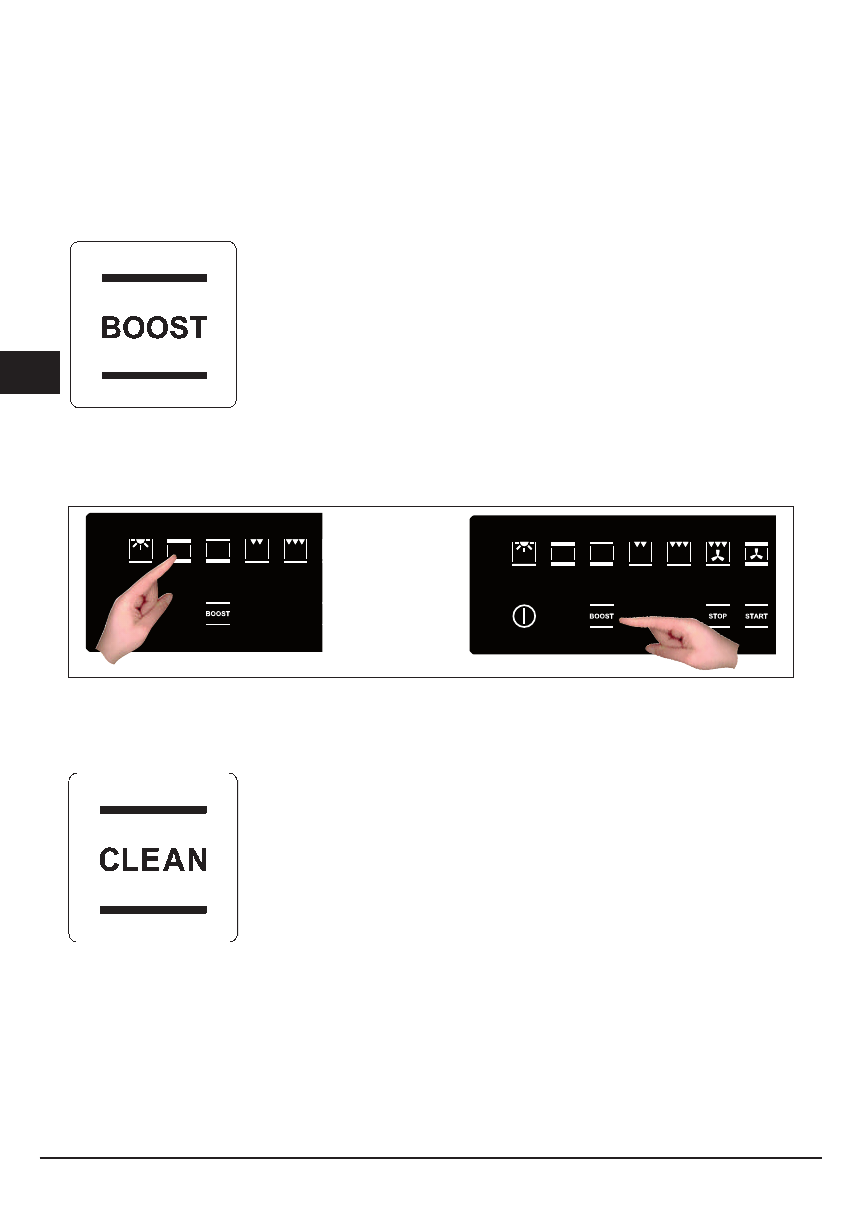 BOOST

BOOST

BOOST

STOP

START

CLEAN