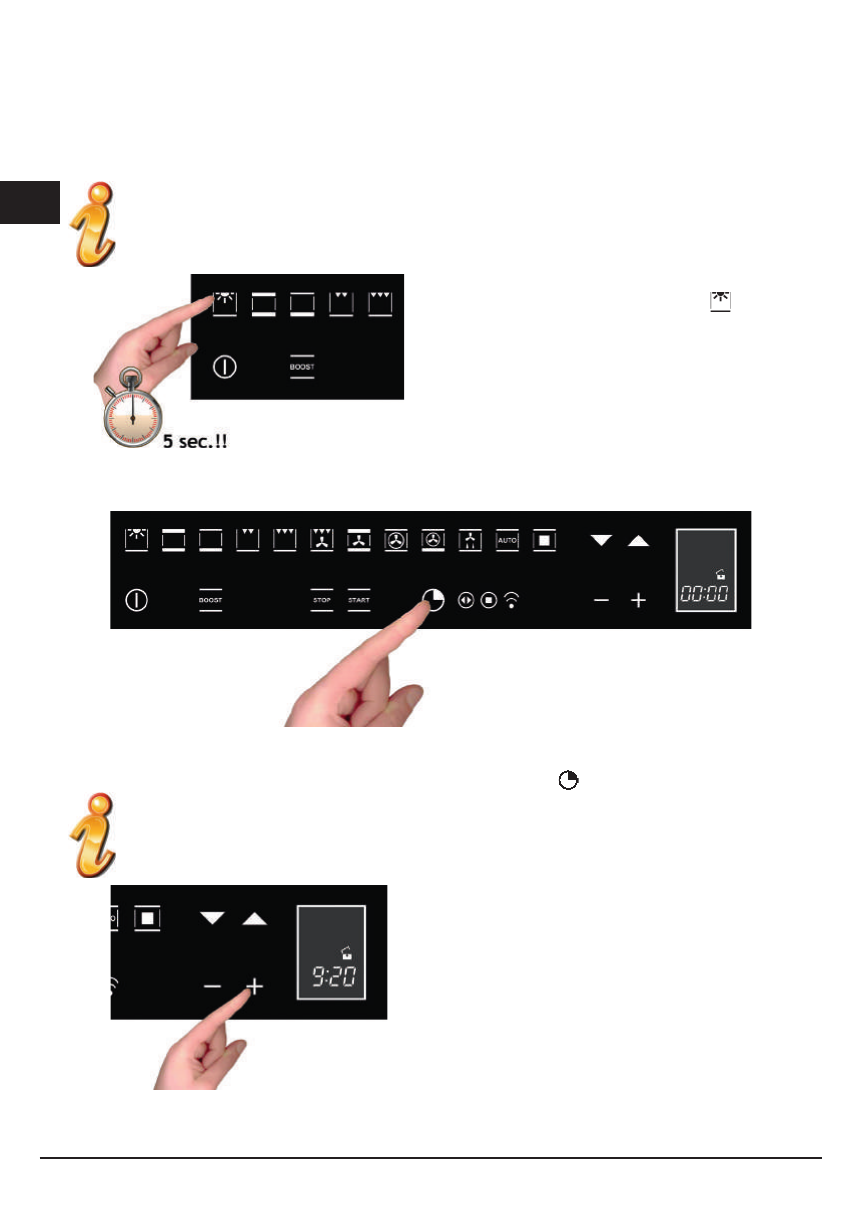 BOOST

5 sec.!!

AUTO

BOOST

STOP

START

00:00

9:20