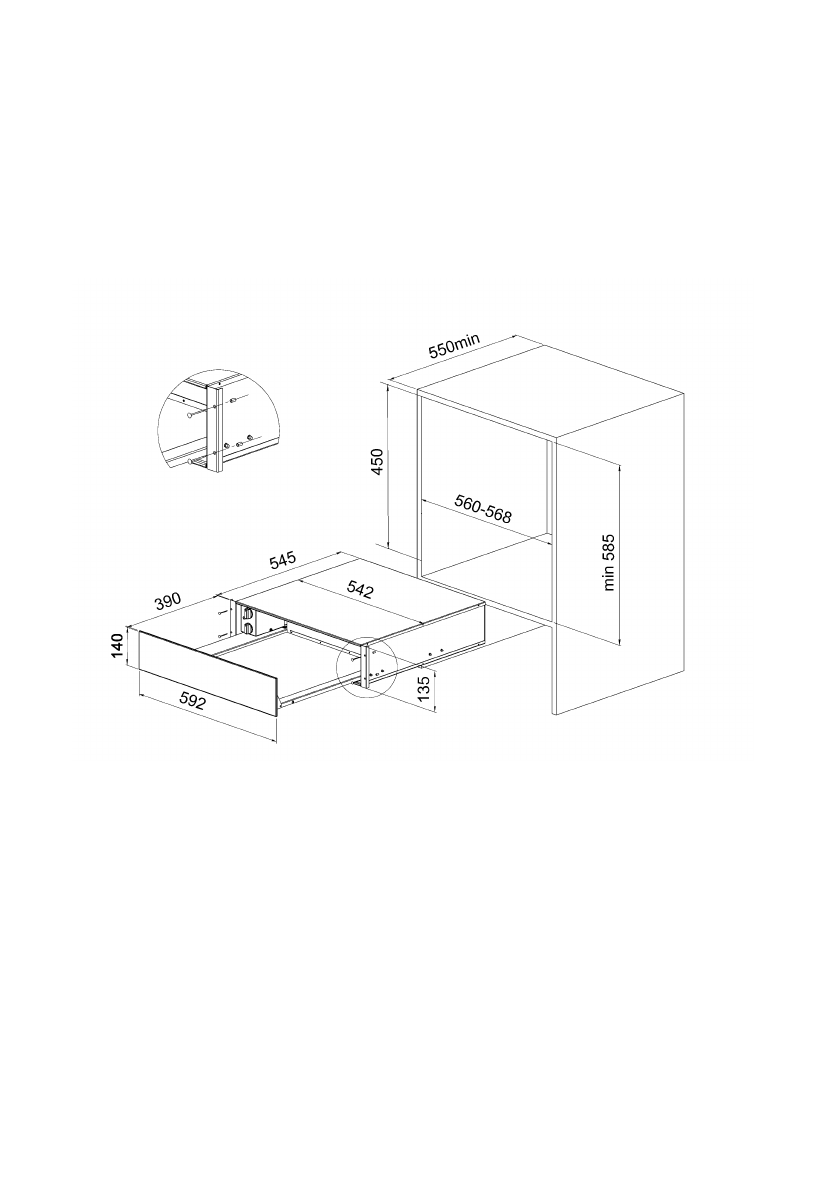 550min
450
560-568
min 585
545
542
390
140
592
135