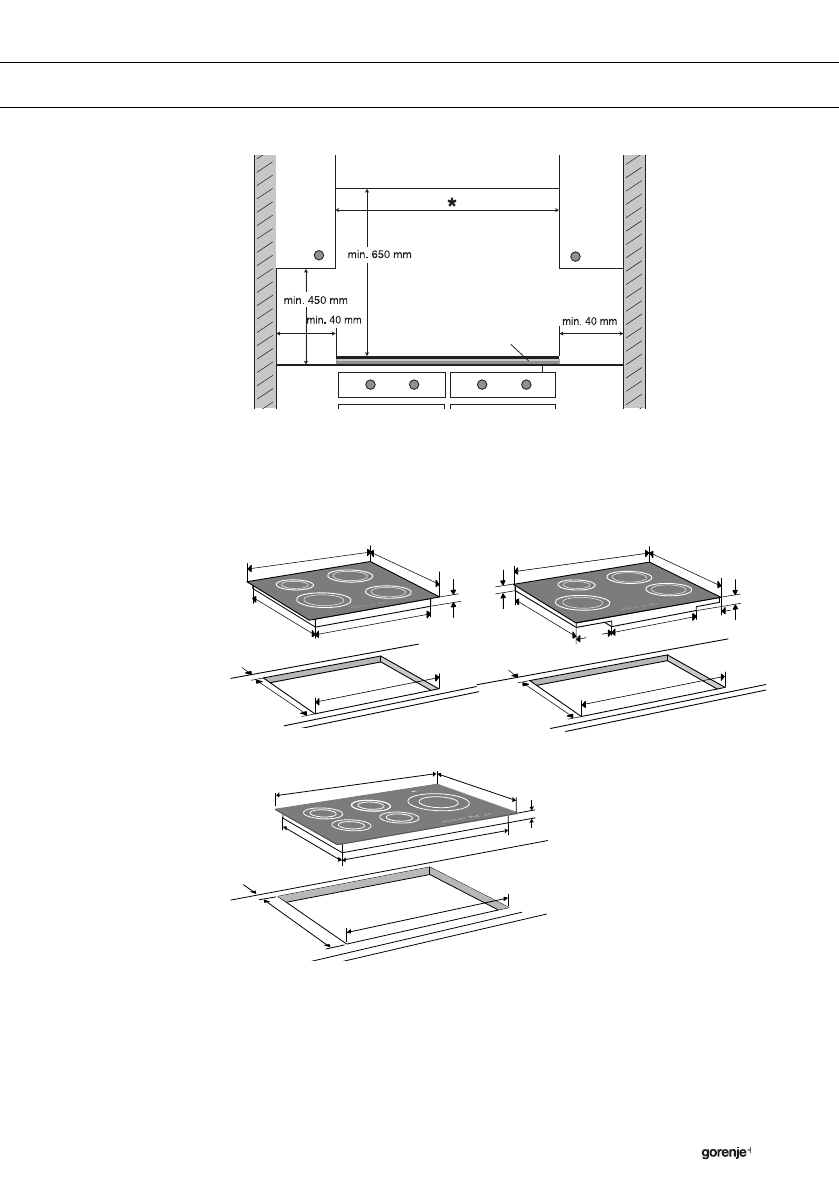 *

min. 650 mm

min. 450 mm

min. 40 mm

min. 40 mm

gorenje+