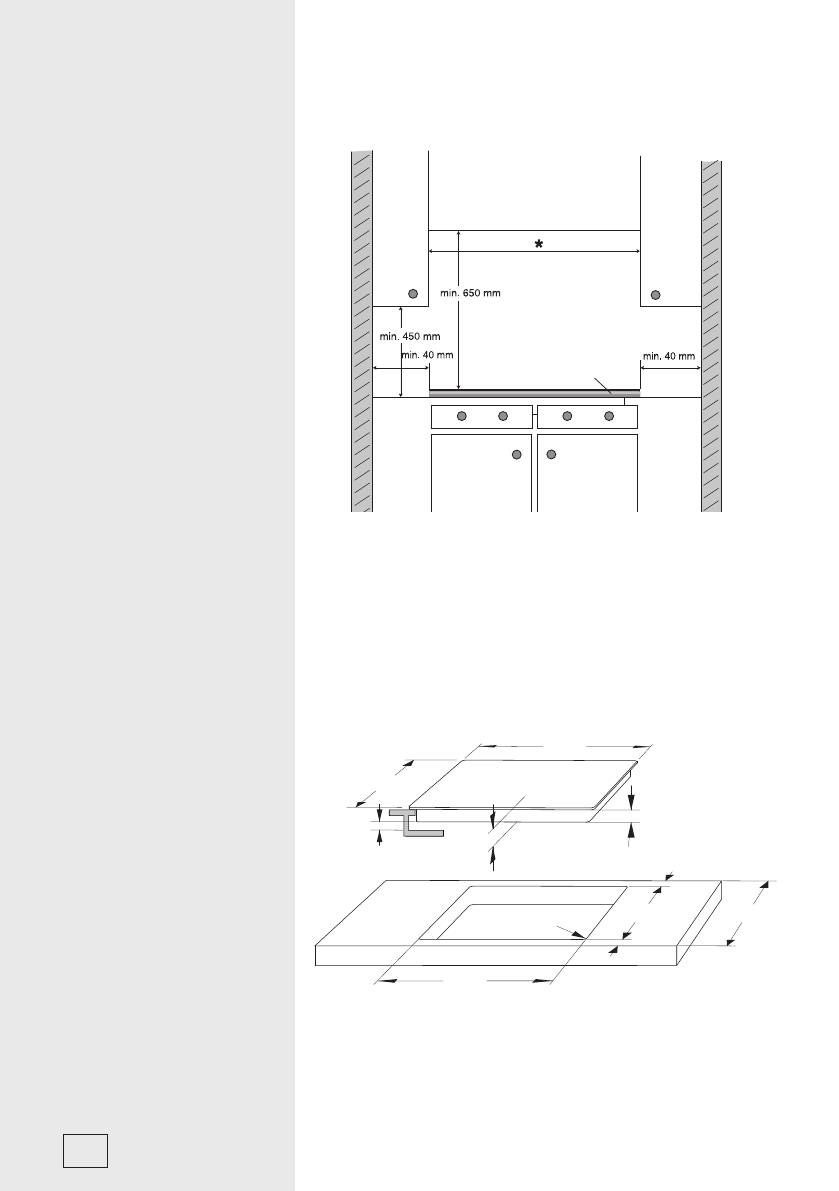 *

min. 650 mm

min. 450 mm

min. 40 mm

min. 40 mm