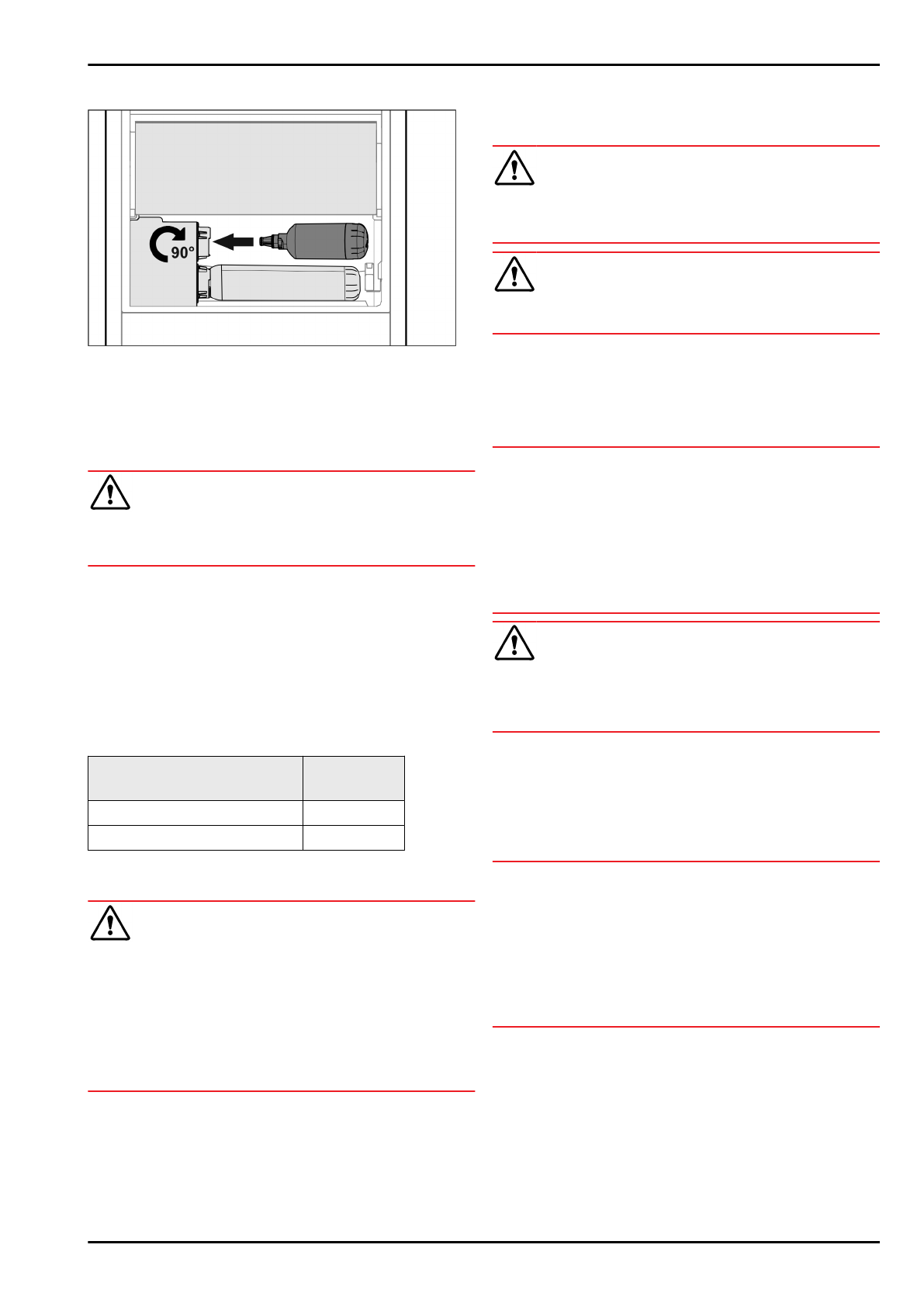 90°