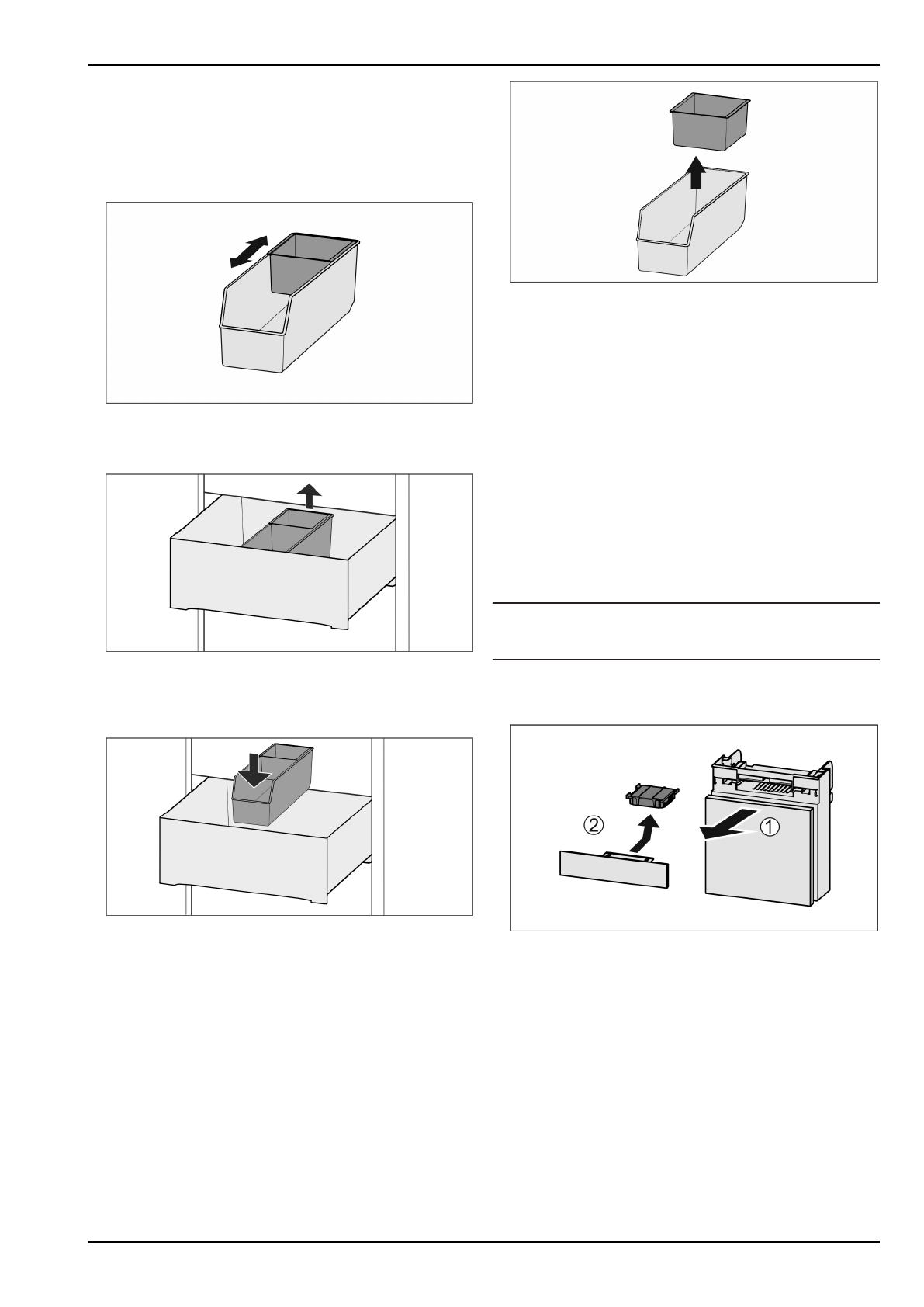 ②

①