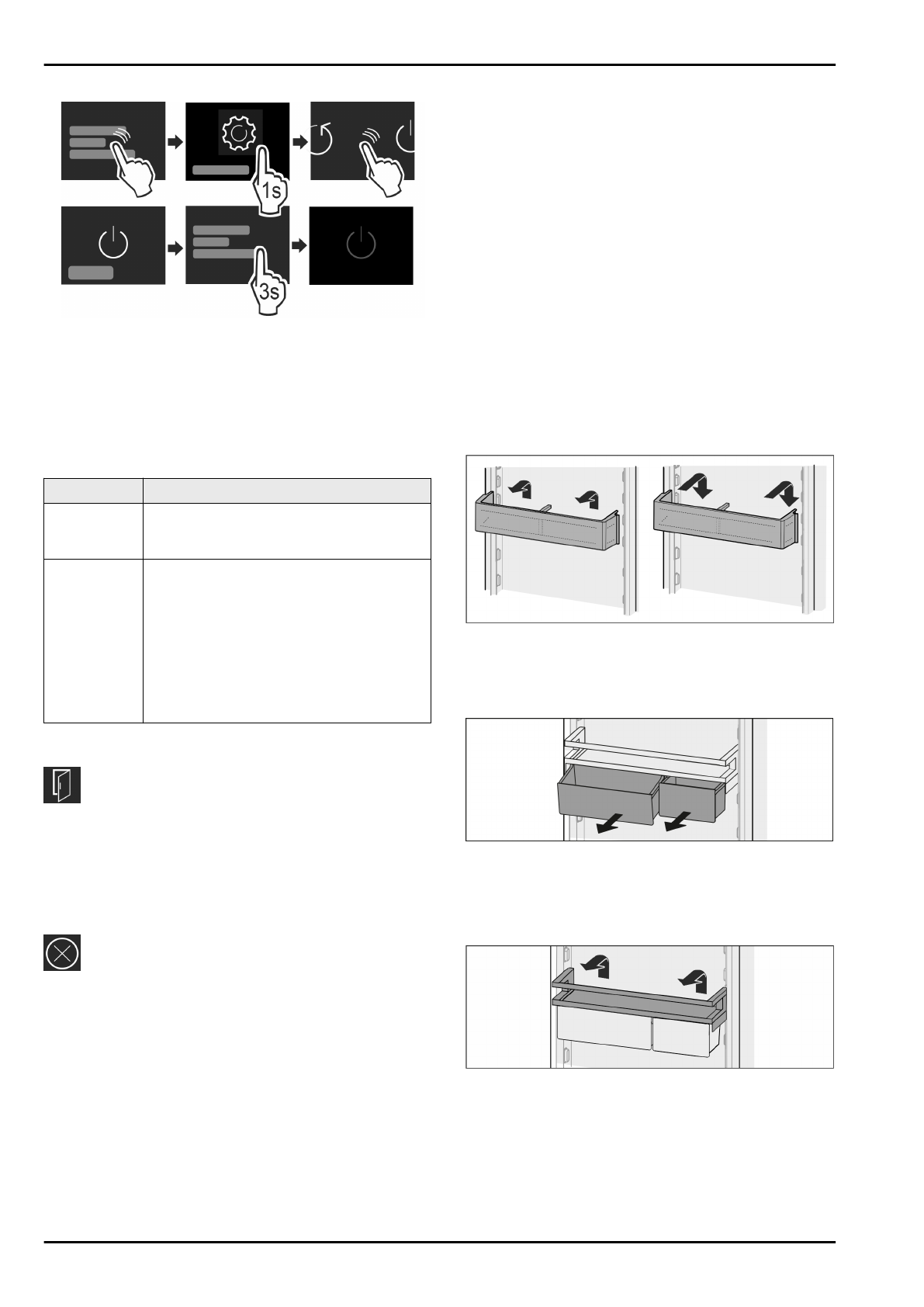 1s

3s