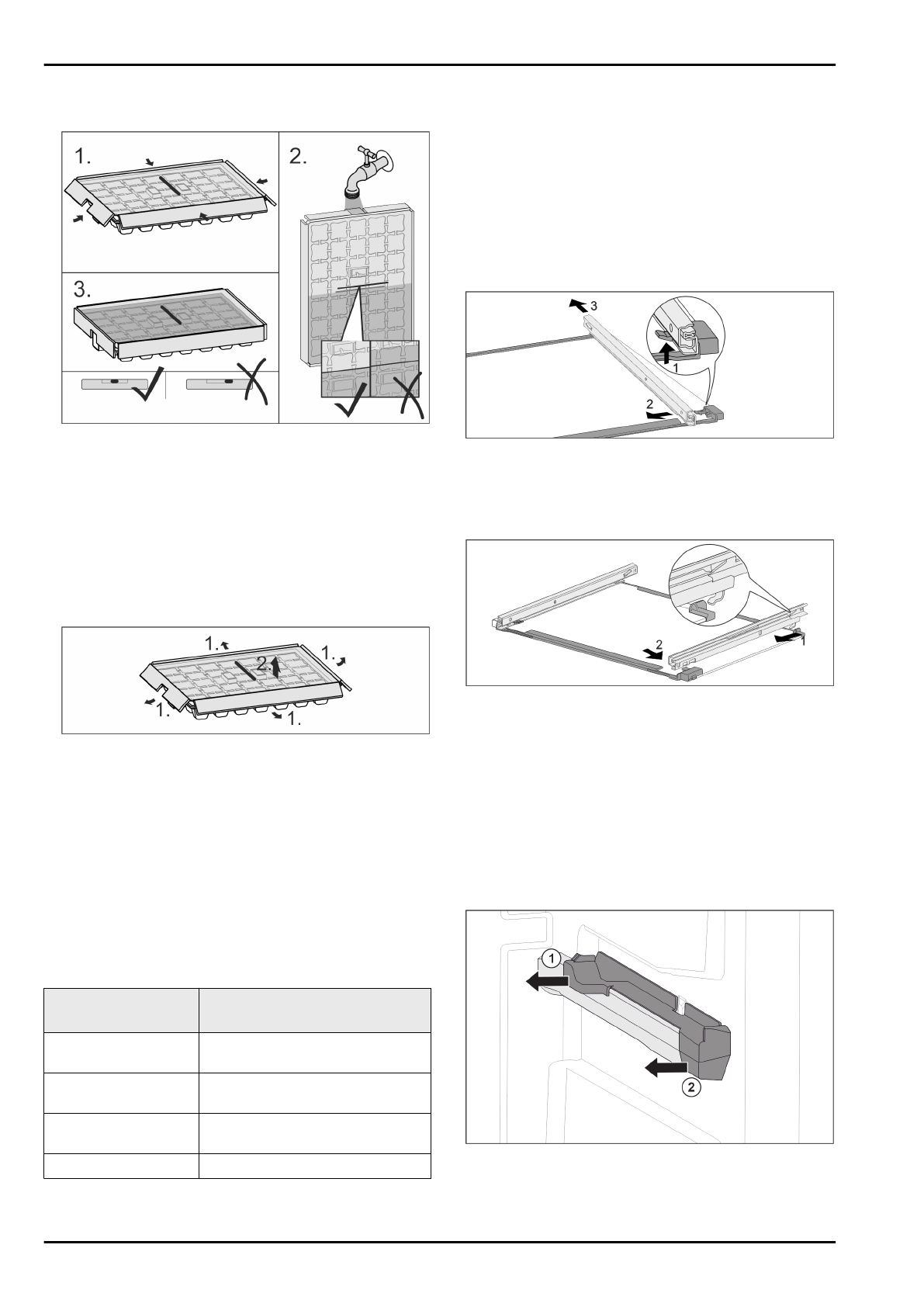 1.

2.

3.

1.

1.

2.

1.

1.

3

1

2

2

1

1

2