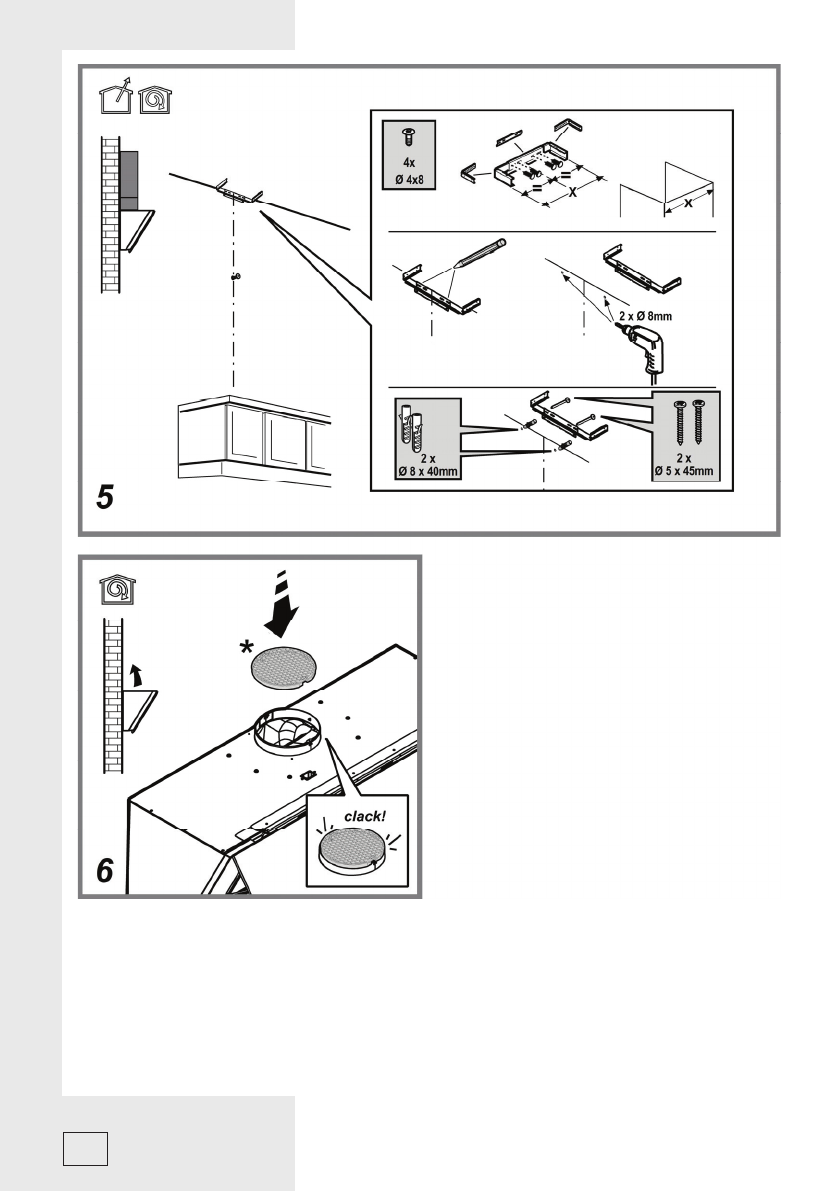 4x
Ø 4x8

=
=
X
X

2 x Ø 8mm

2 x
Ø 8 x 40mm

2 x
Ø 5 x 45mm

5

*

clack!

6