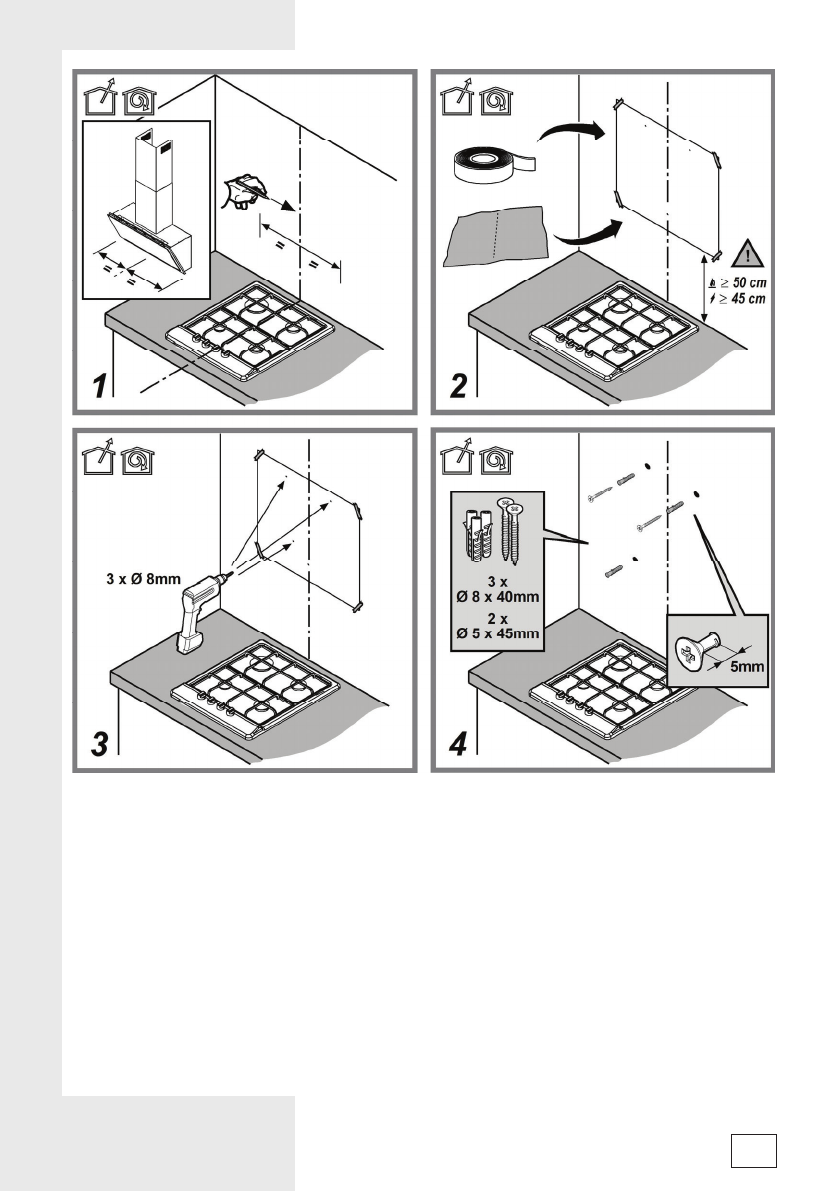 =
=
=
=
1

≥ 50 cm
≥ 45 cm
2

3 x Ø 8mm
3

3 x
Ø 8 x 40mm
2 x
Ø 5 x 45mm
5mm
4