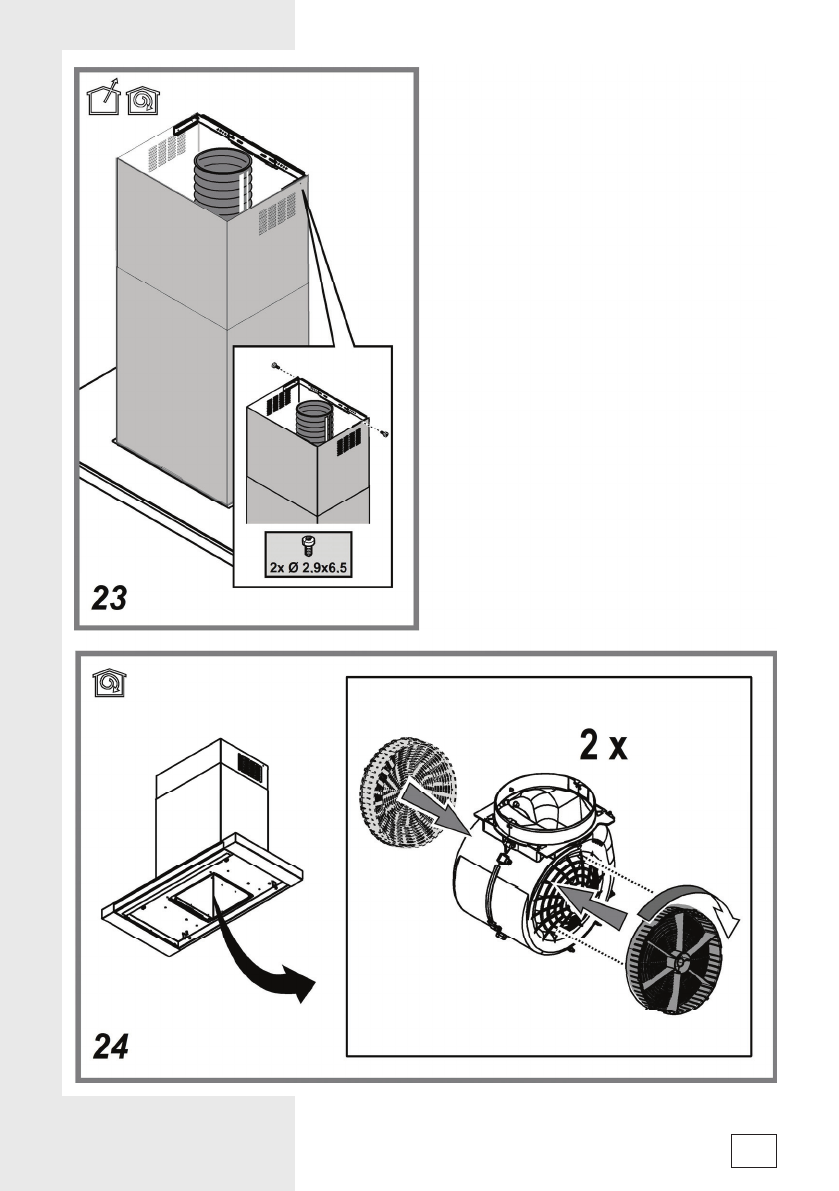 2x Ø 2.9x6.5

23

2 x

24