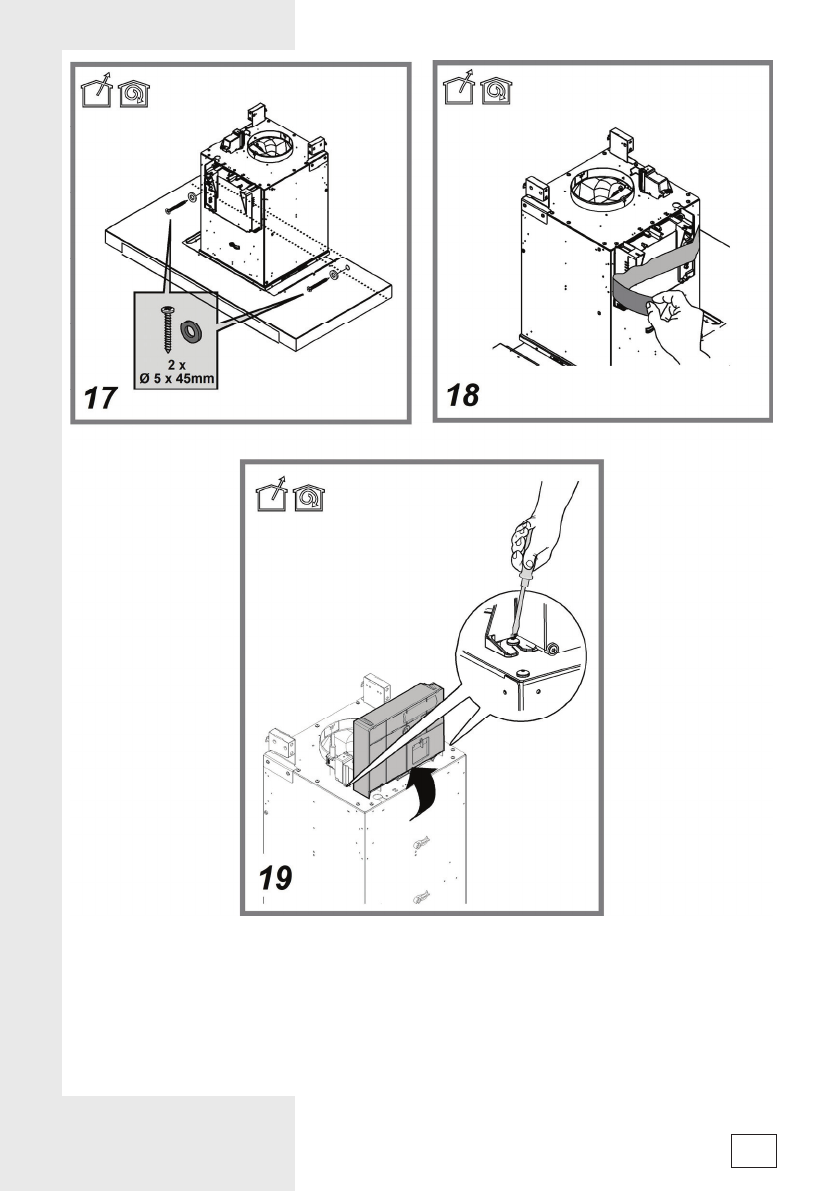 2 x
Ø 5 x 45mm

17

18

19