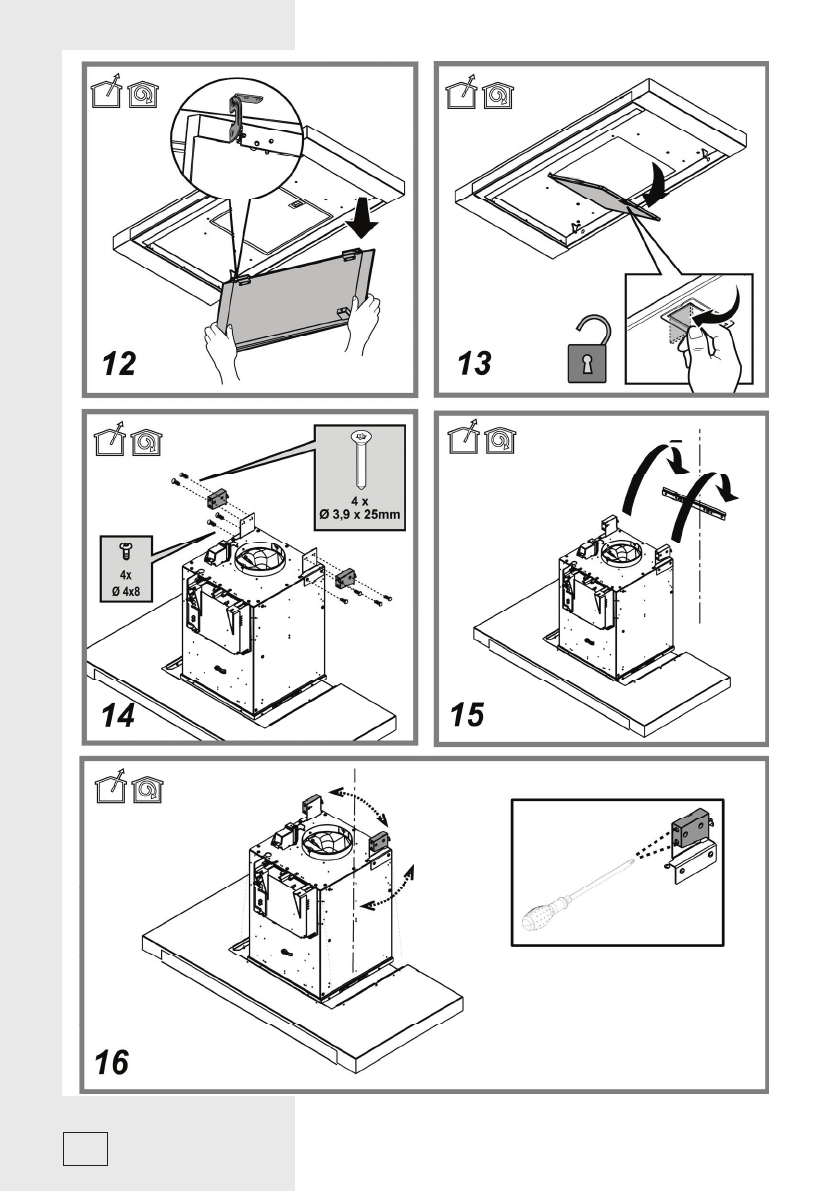 12

13

4 x
Ø 3,9 x 25mm

4x
Ø 4x8

14

15

16