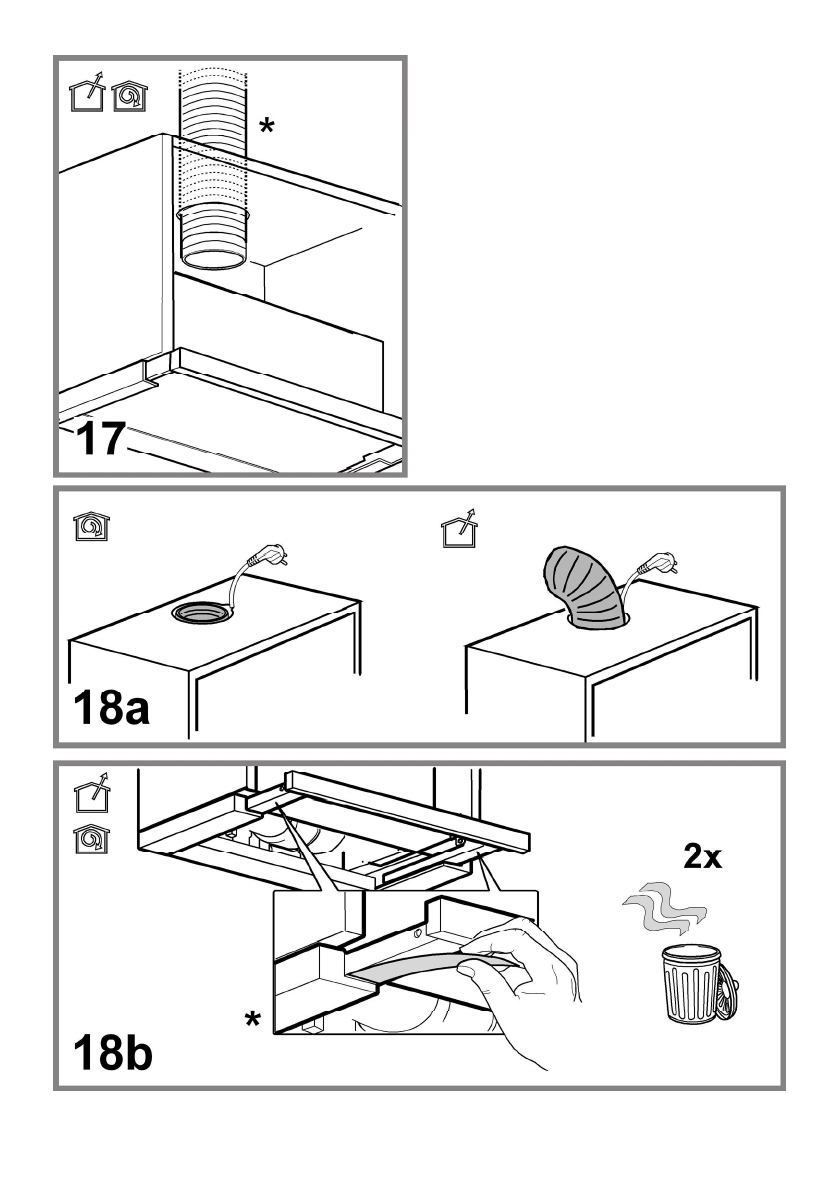 *

17

18a

2x

*

18b