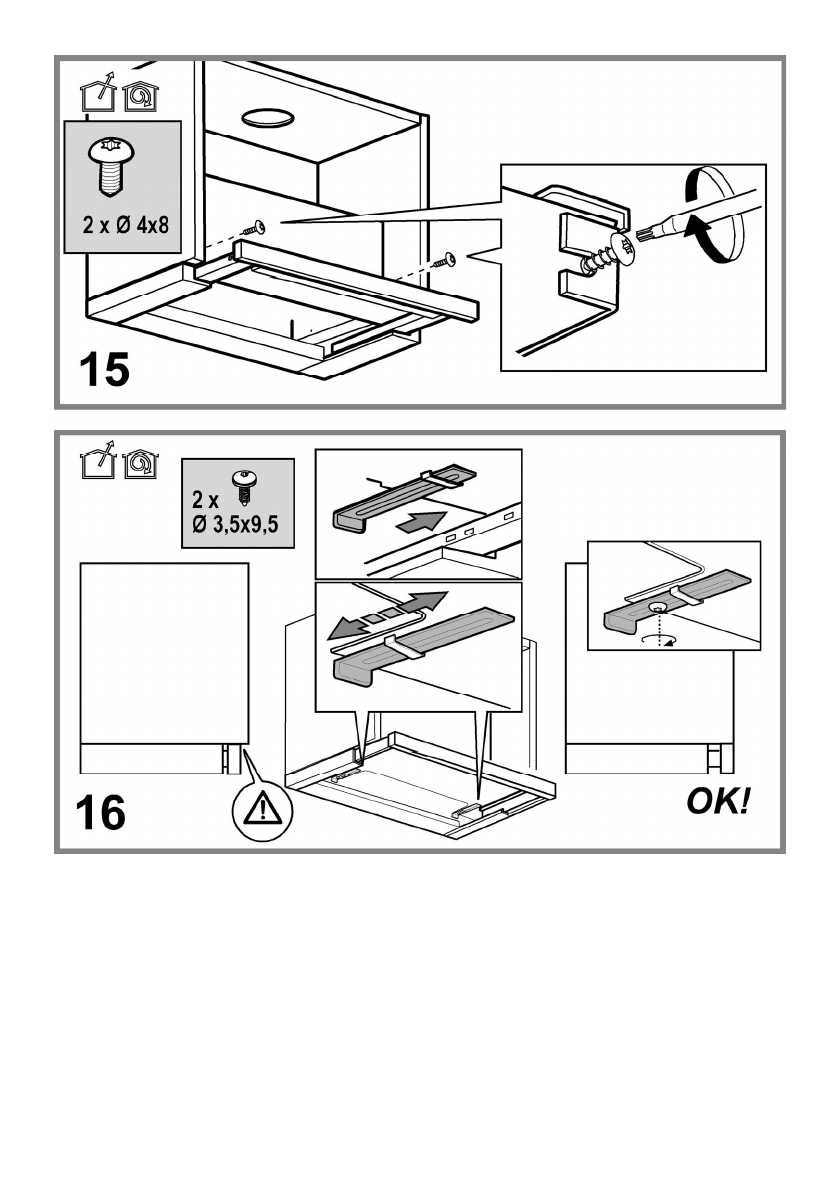 2 x Ø 4x8

15

2 x
Ø 3,5x9,5

16

OK!