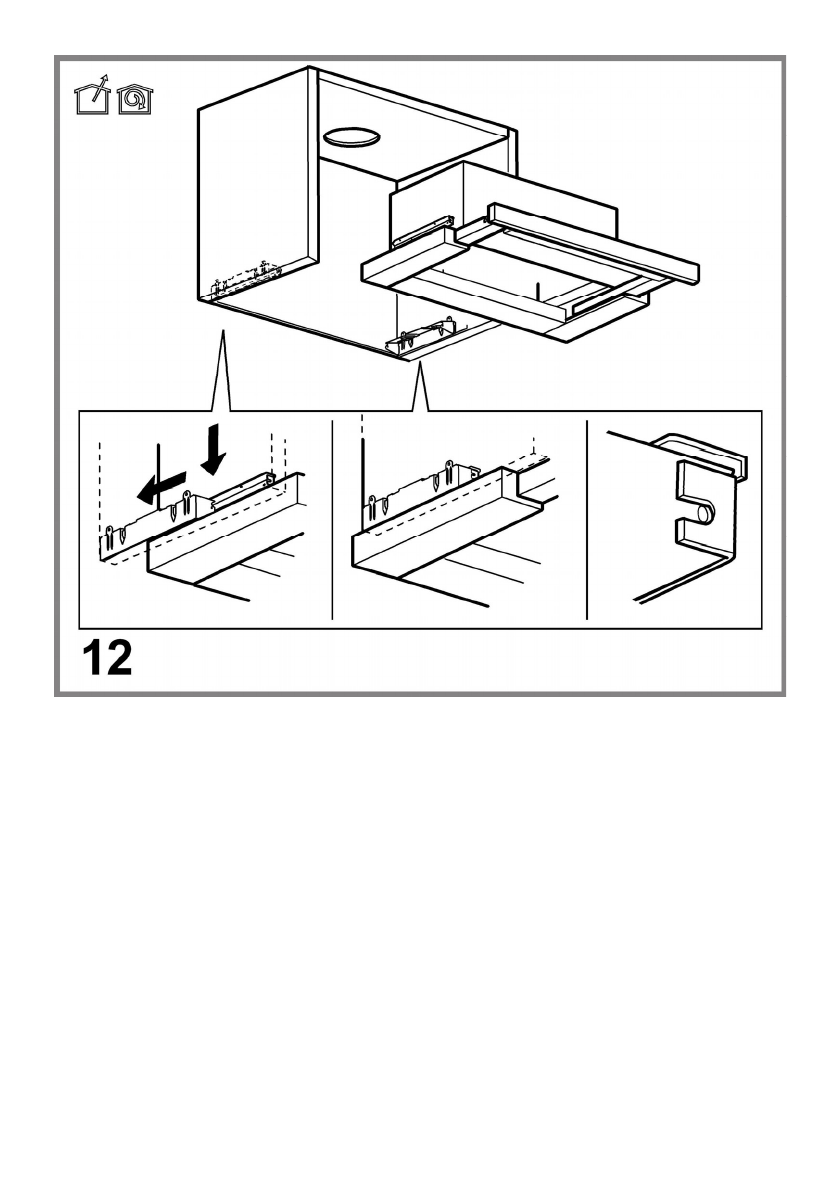 12