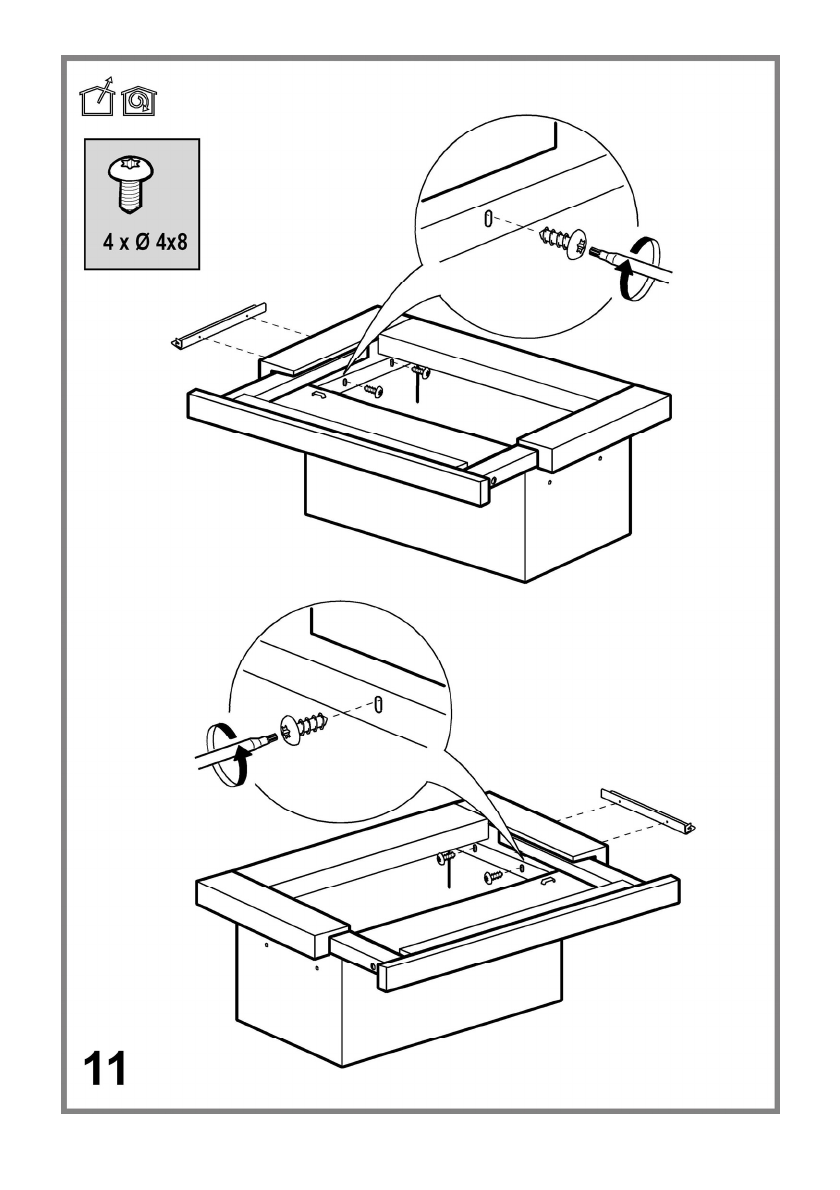 4 x Ø 4x8

11