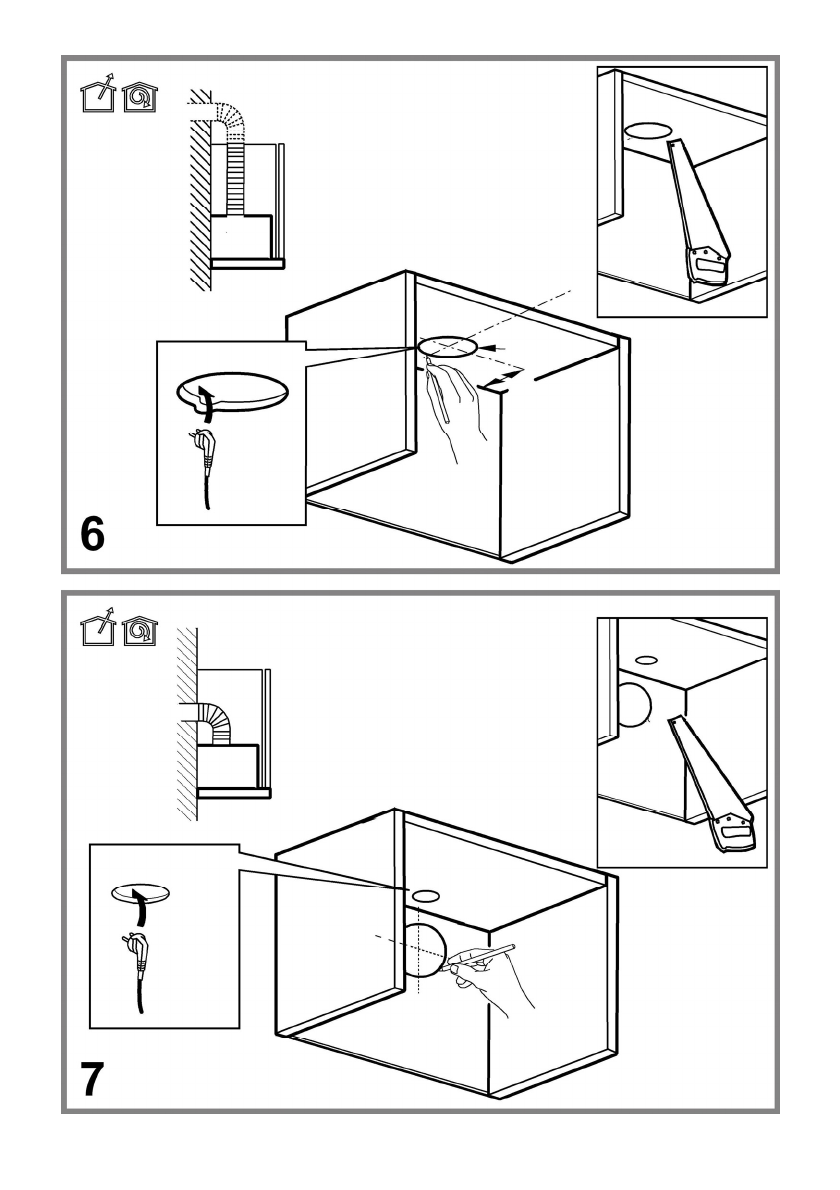 6

7