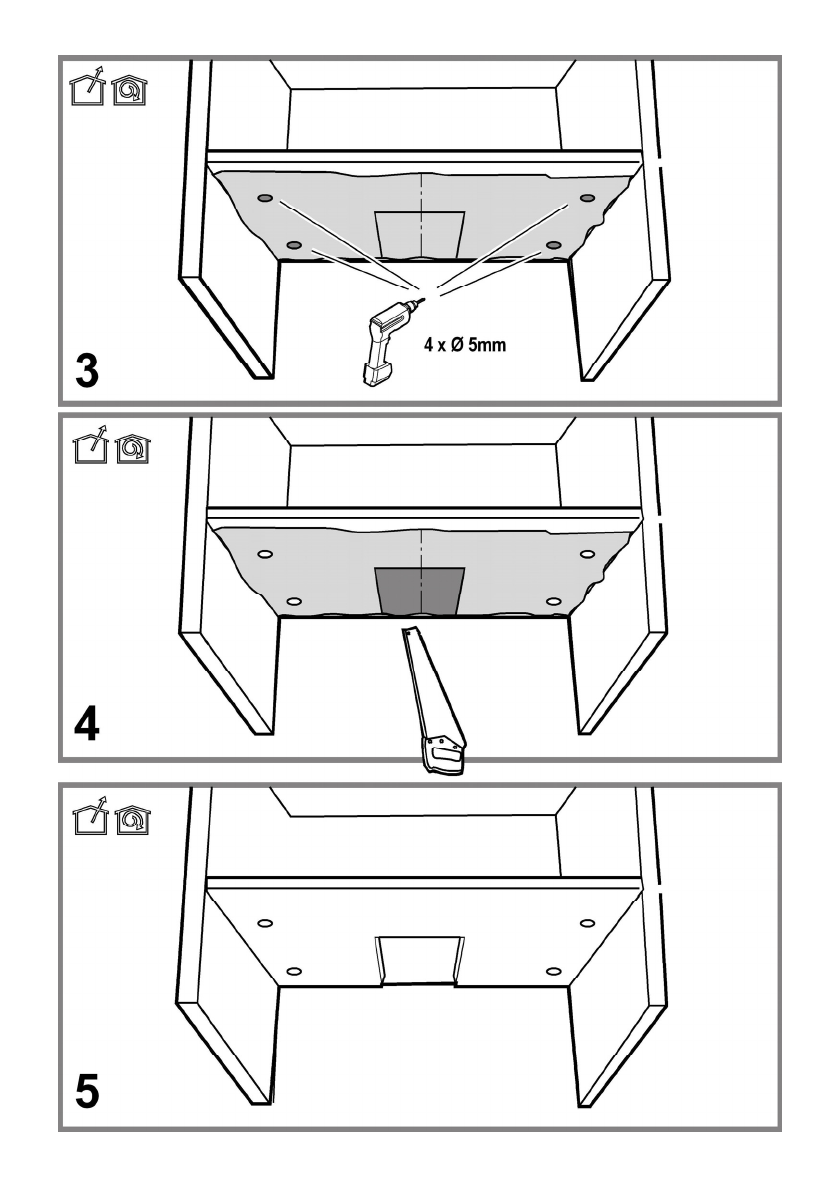 4 x Ø 5mm

3

4

5