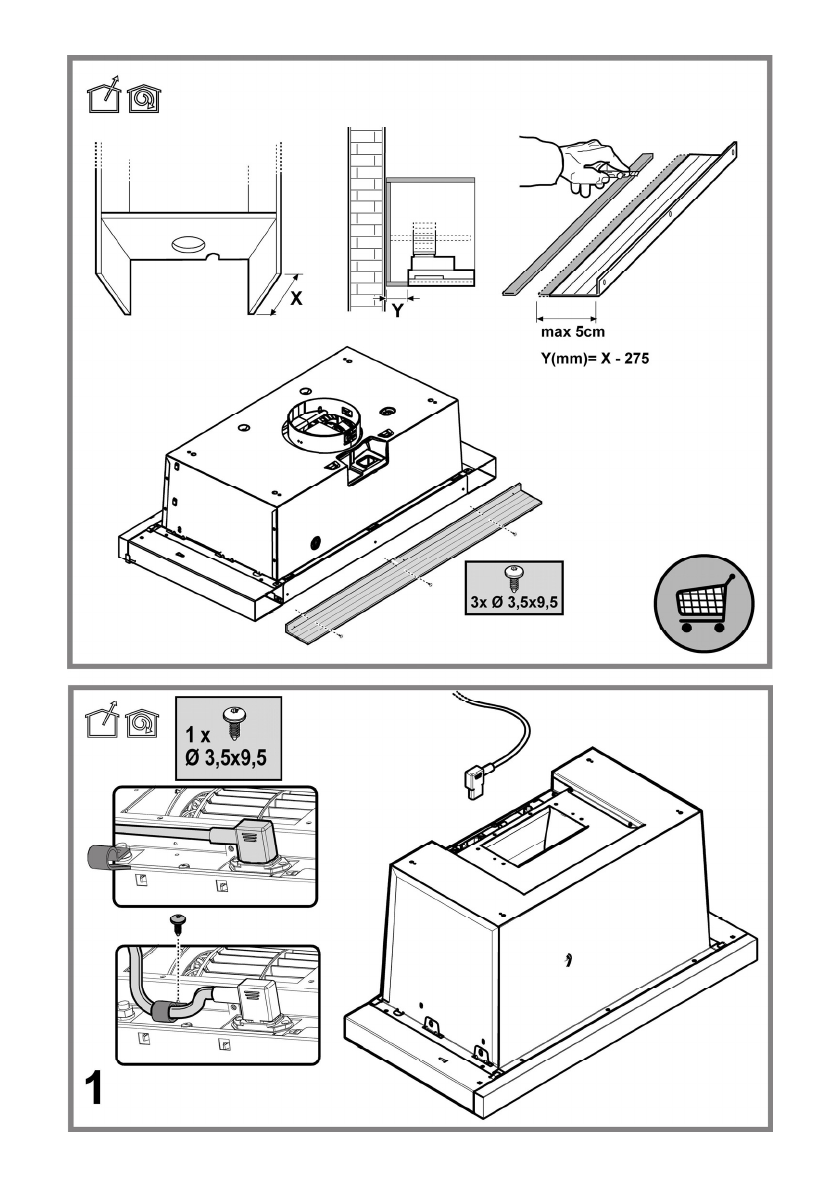 X

Y

max 5cm

Y(mm)= X - 275

3x Ø 3,5x9,5

1 x
Ø 3,5x9,5

1