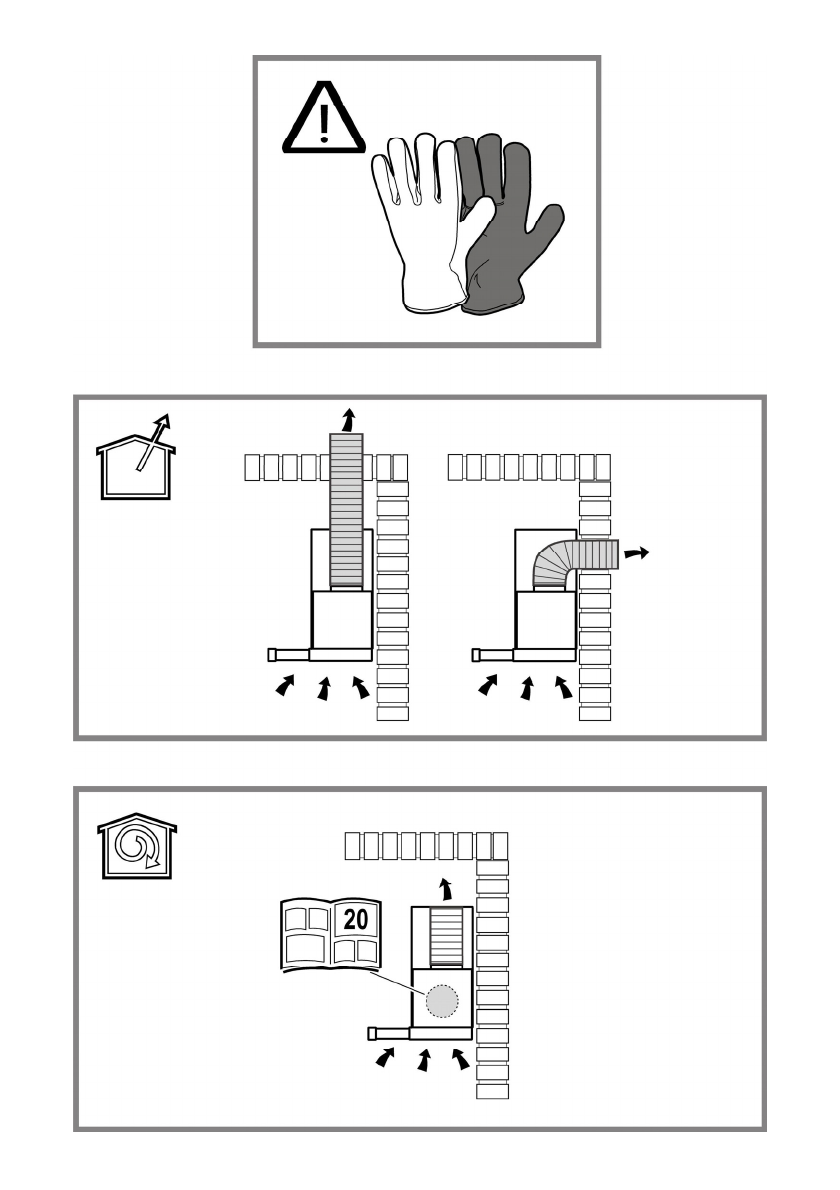 20