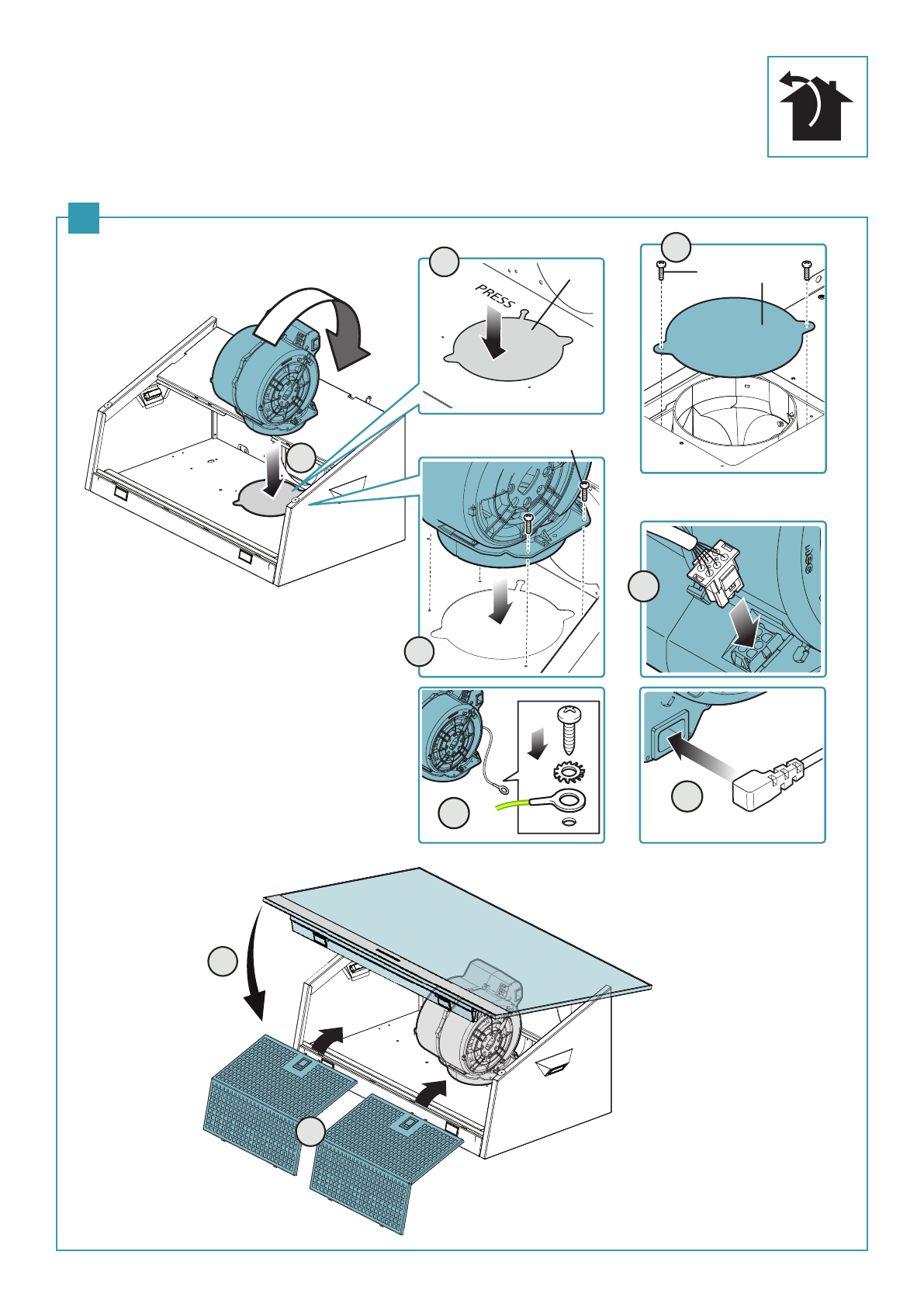 PRESS