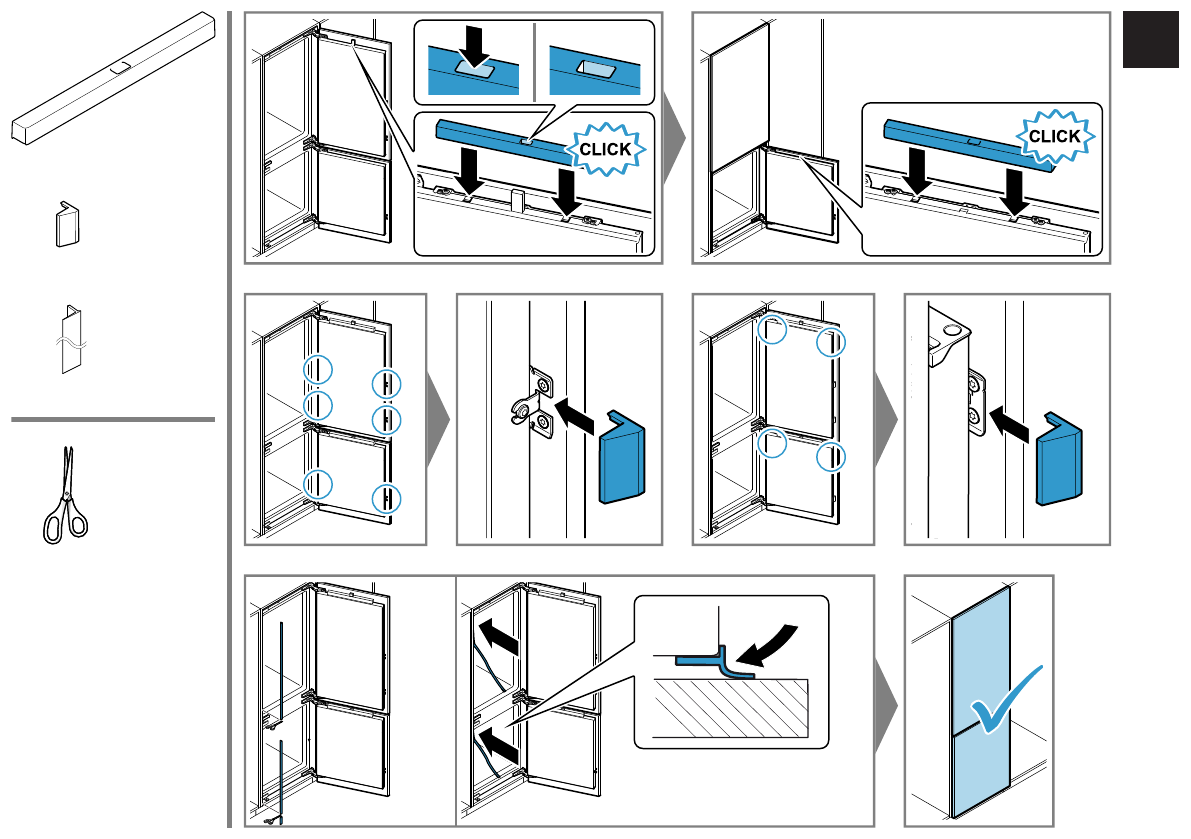 CLICK

CLICK