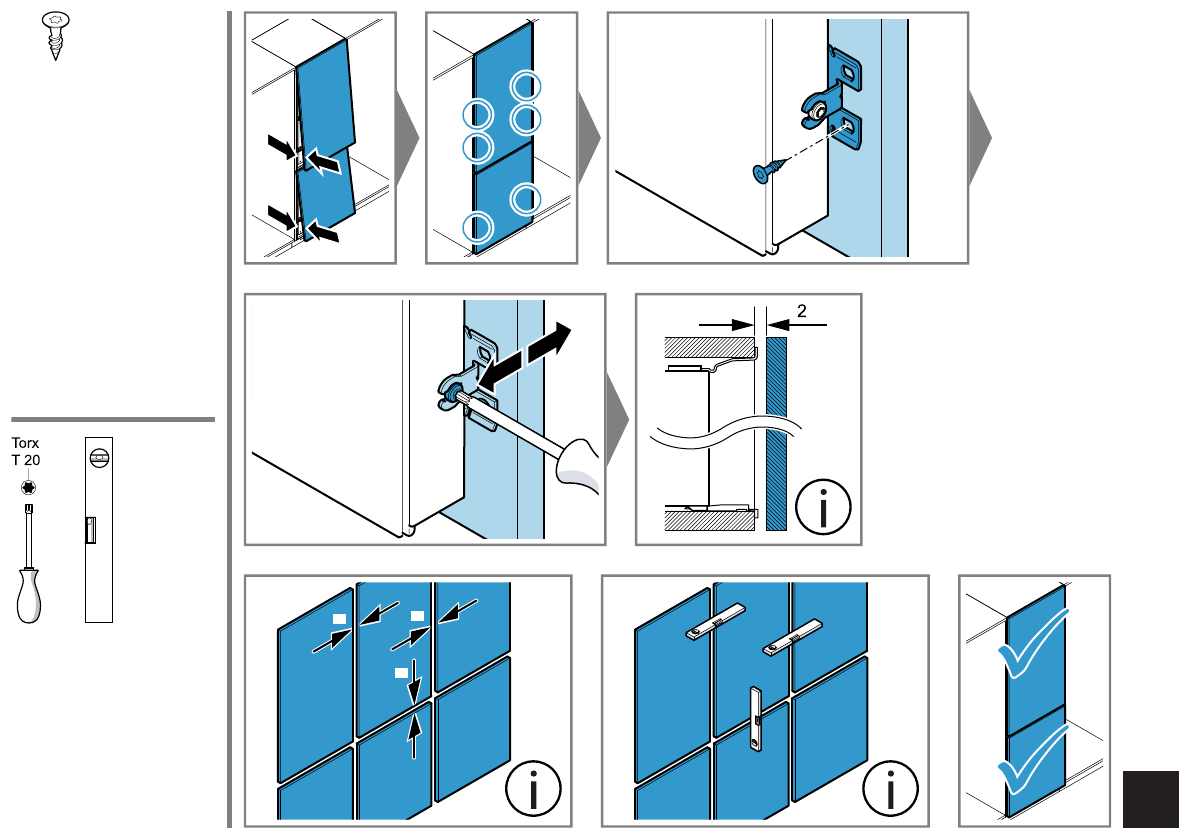 Torx
T 20

2