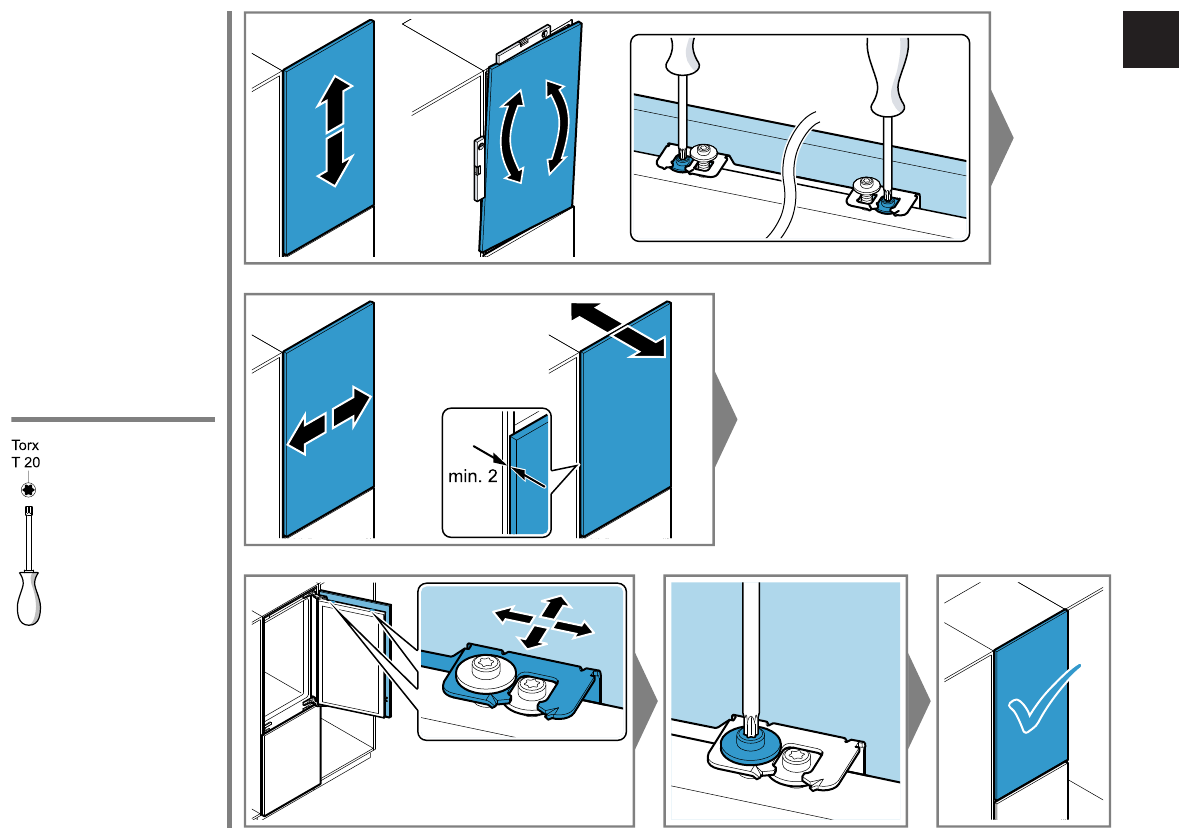 Torx
T 20

min. 2