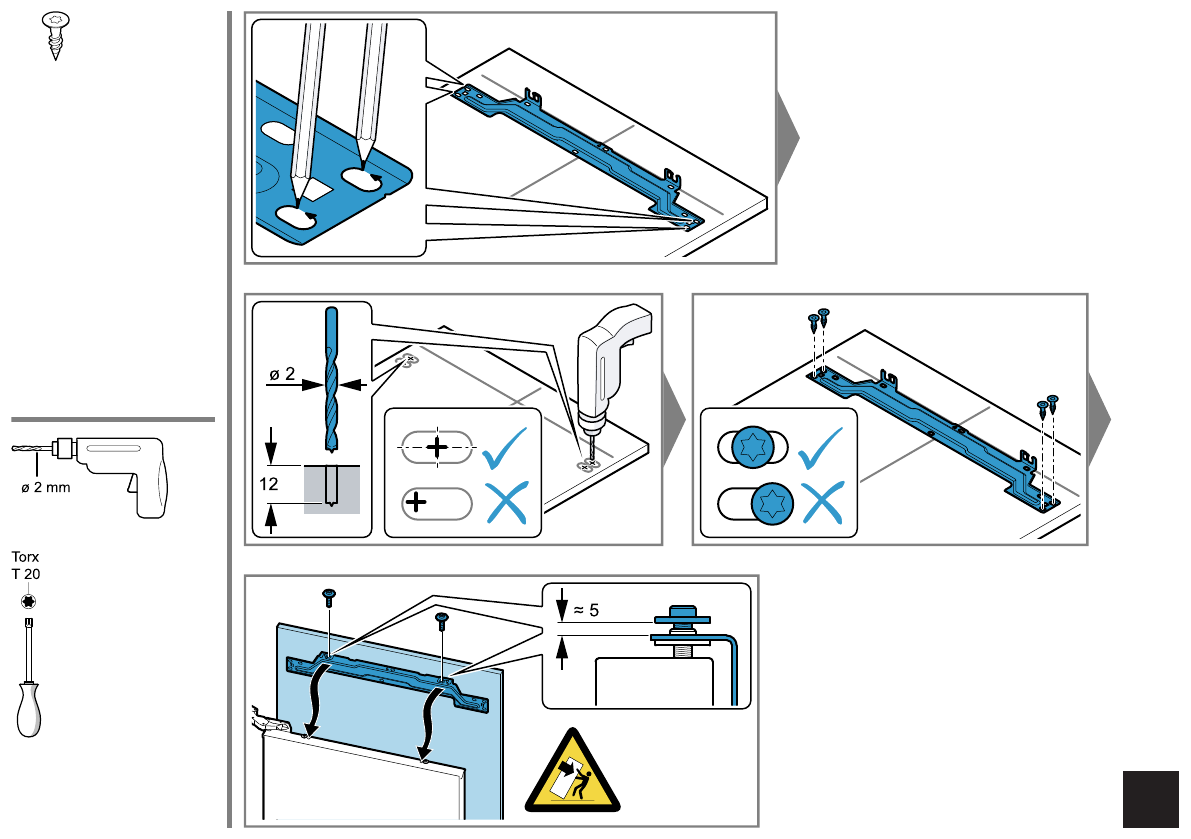 ø 2 mm

Torx
T 20

ø 2

12

≈ 5