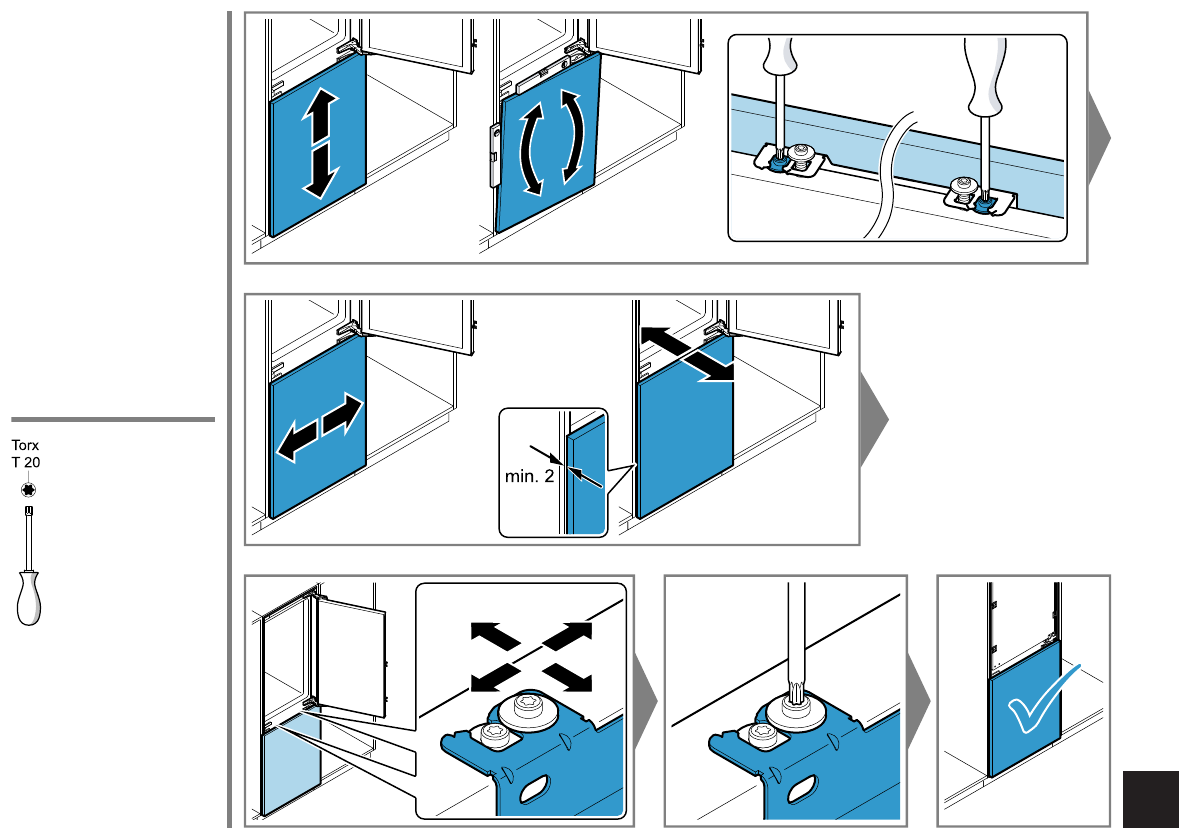 Torx
T 20

min. 2