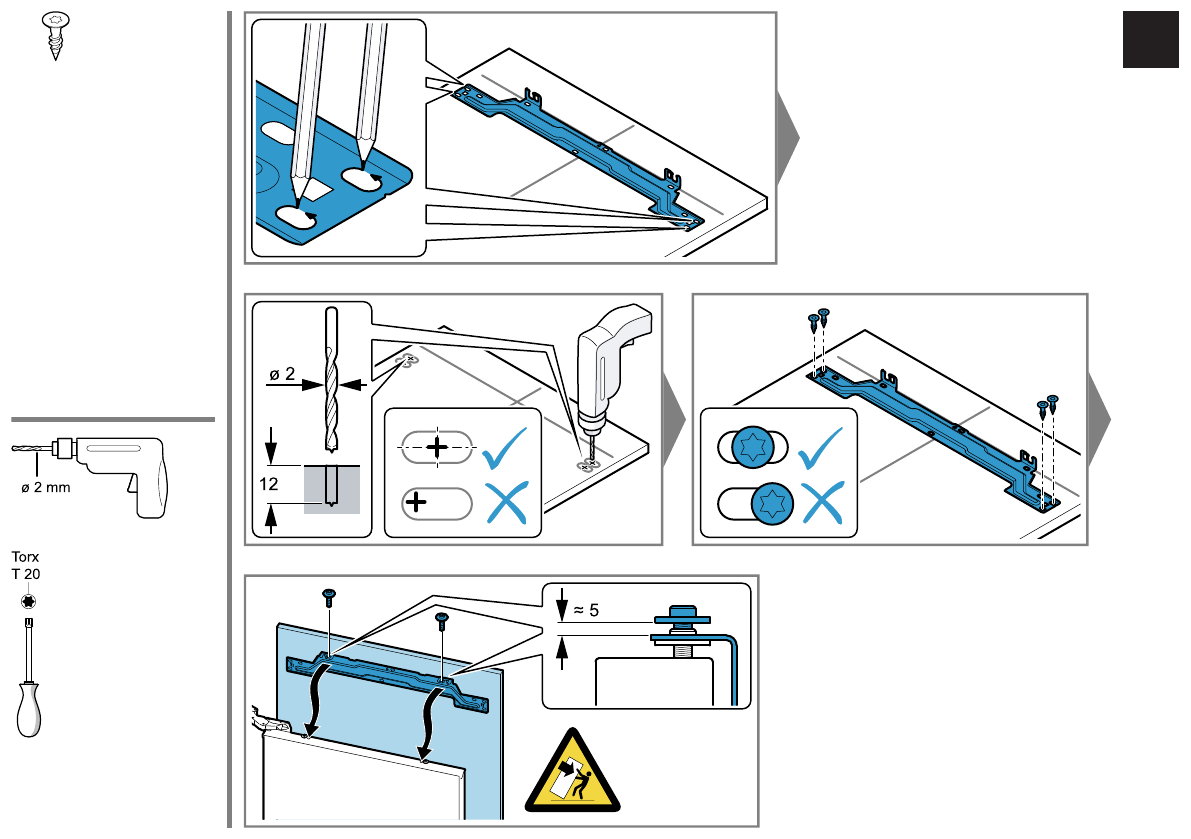 ø 2 mm

Torx
T 20

ø 2

12

≈ 5