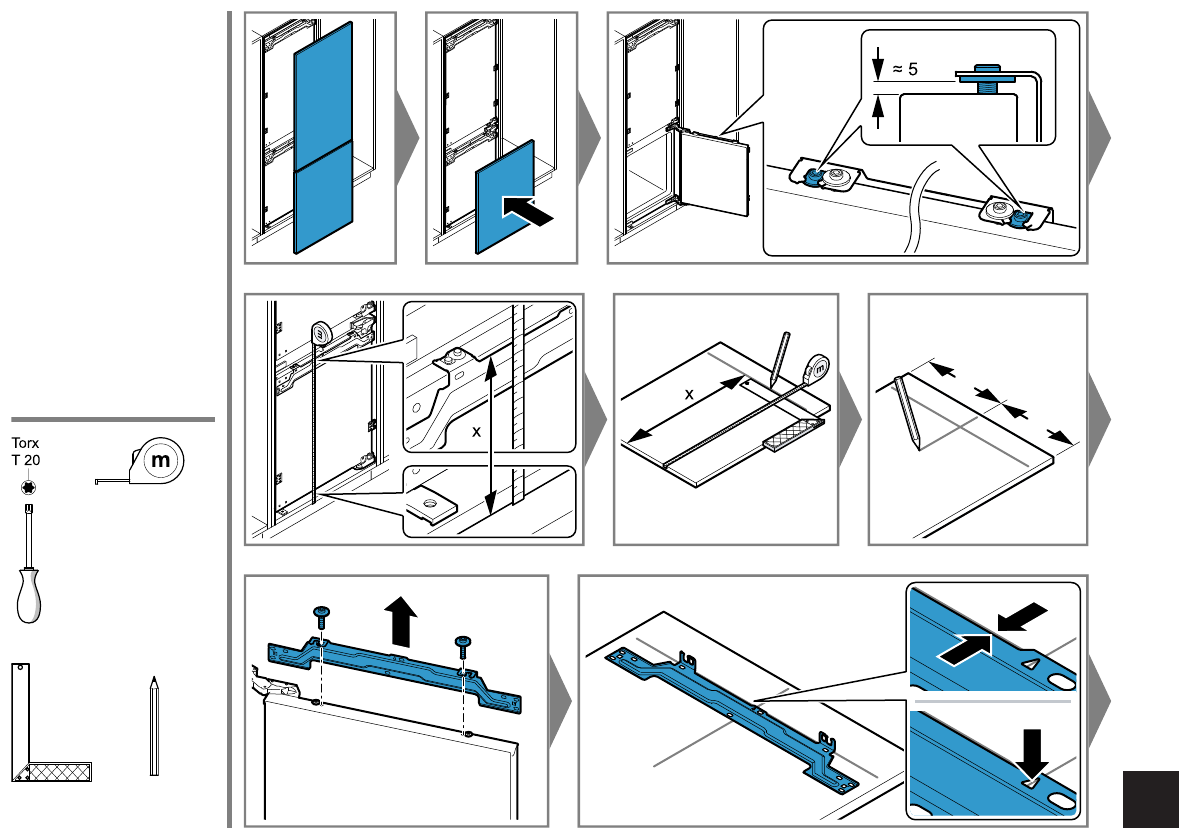 Torx
T 20

m

≈ 5

x

x

m