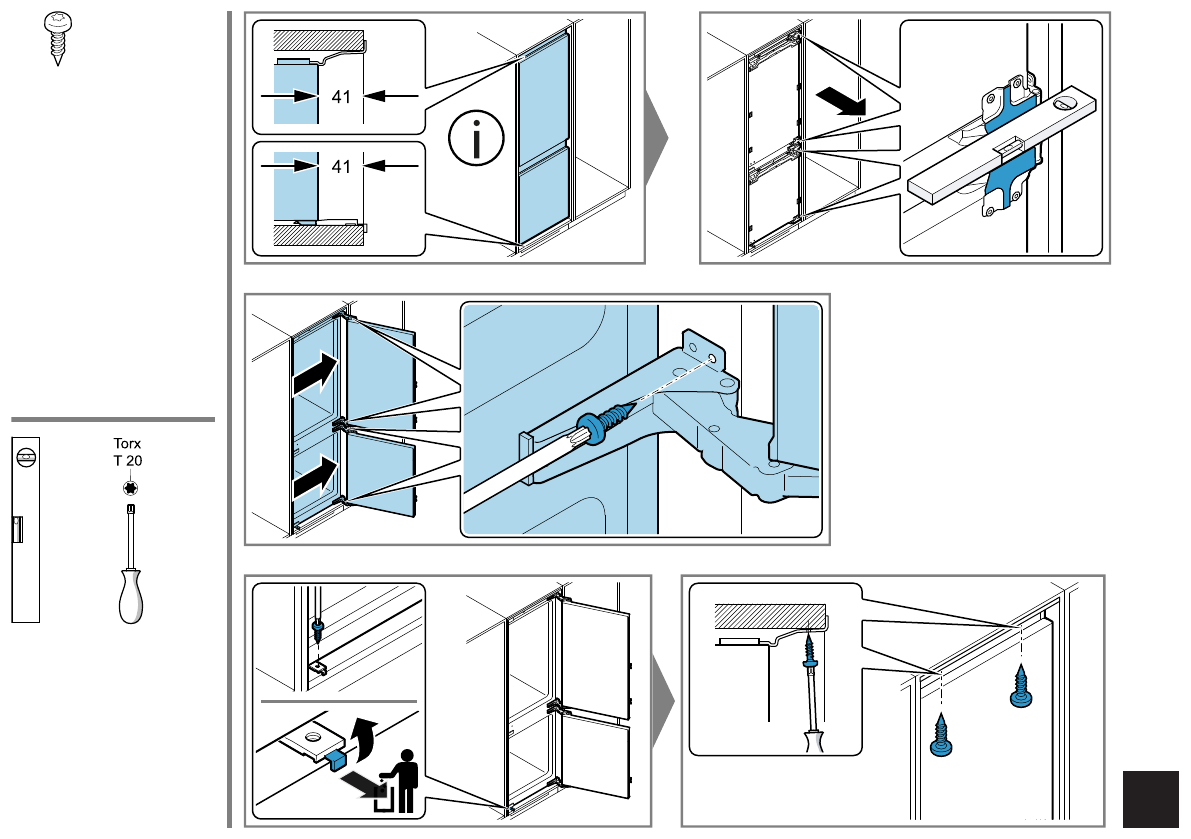 41

41

Torx
T 20