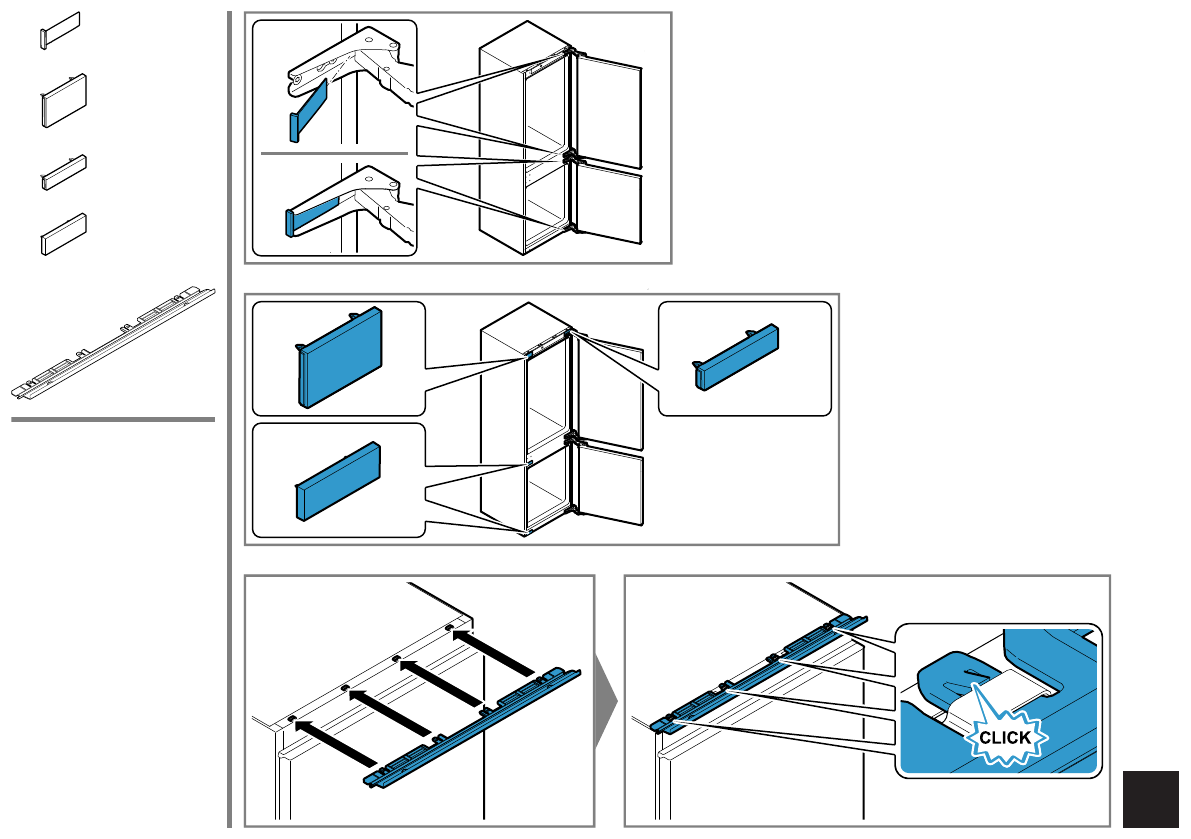 CLICK