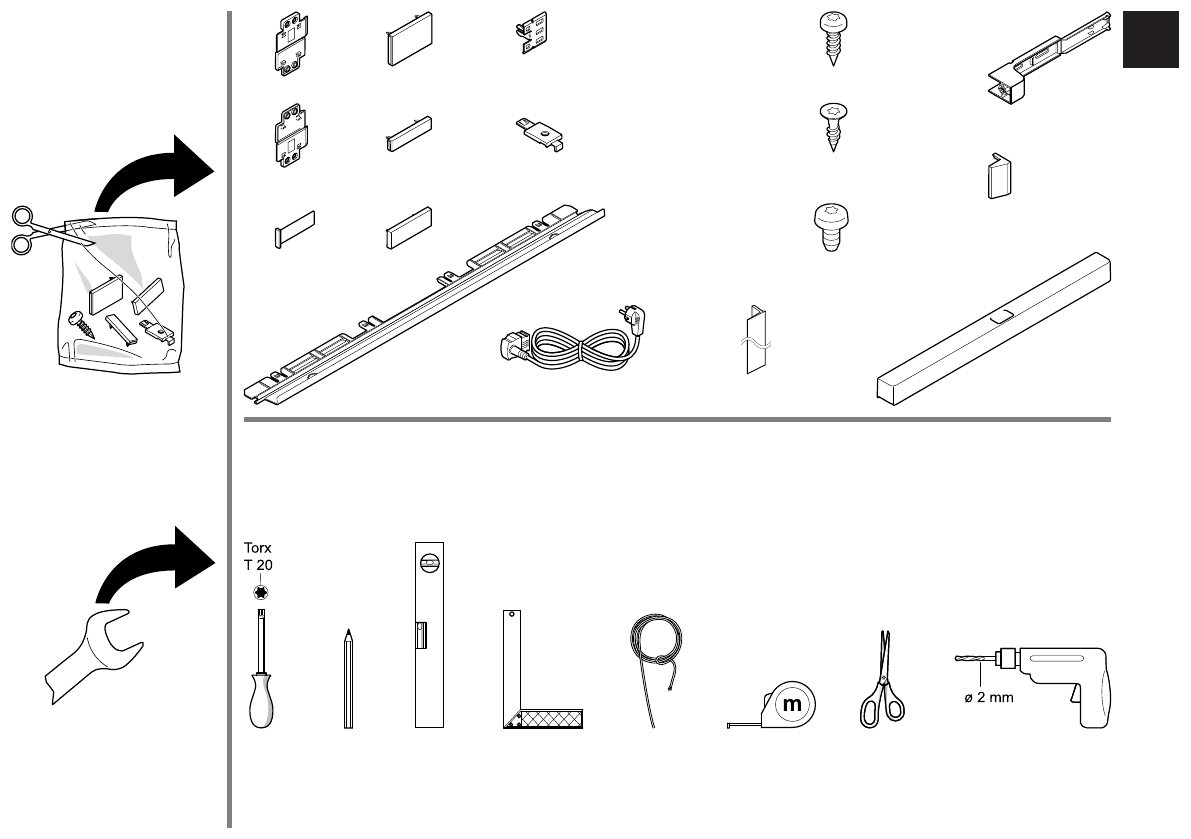 Torx
T 20

m

ø 2 mm