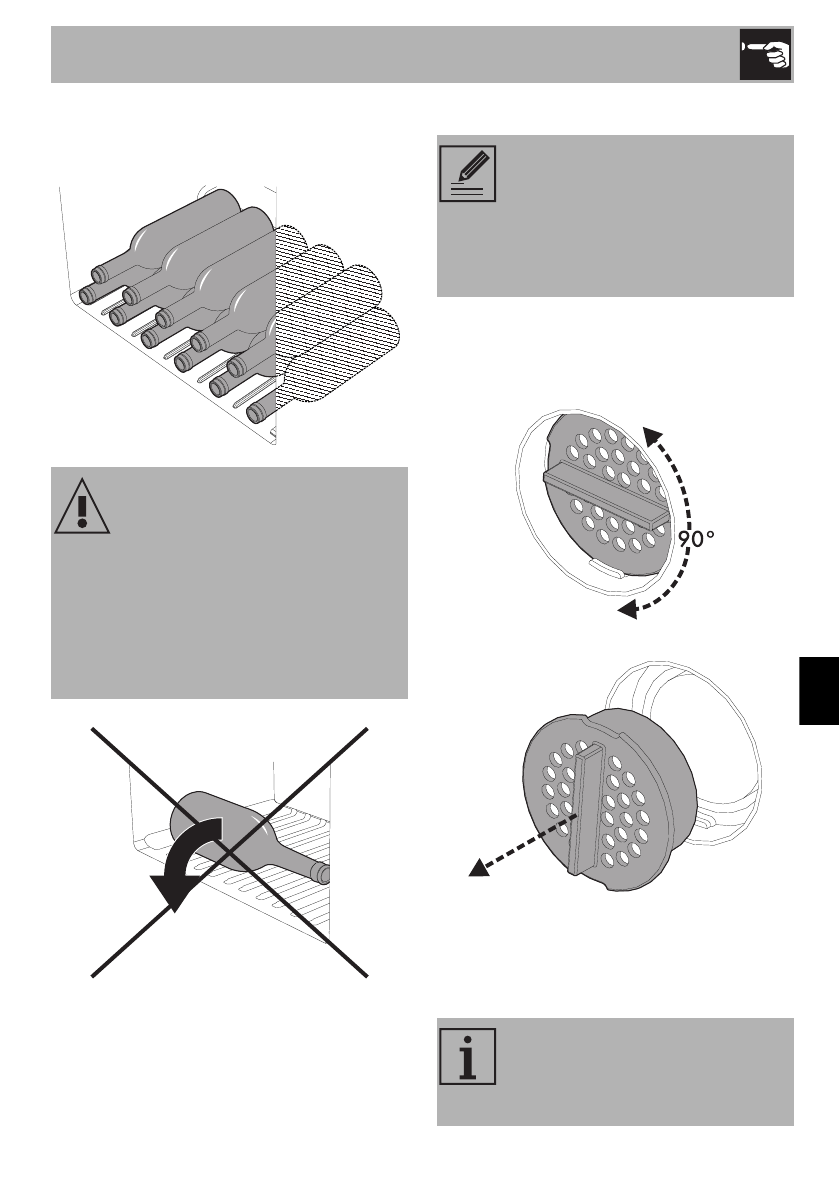 90°