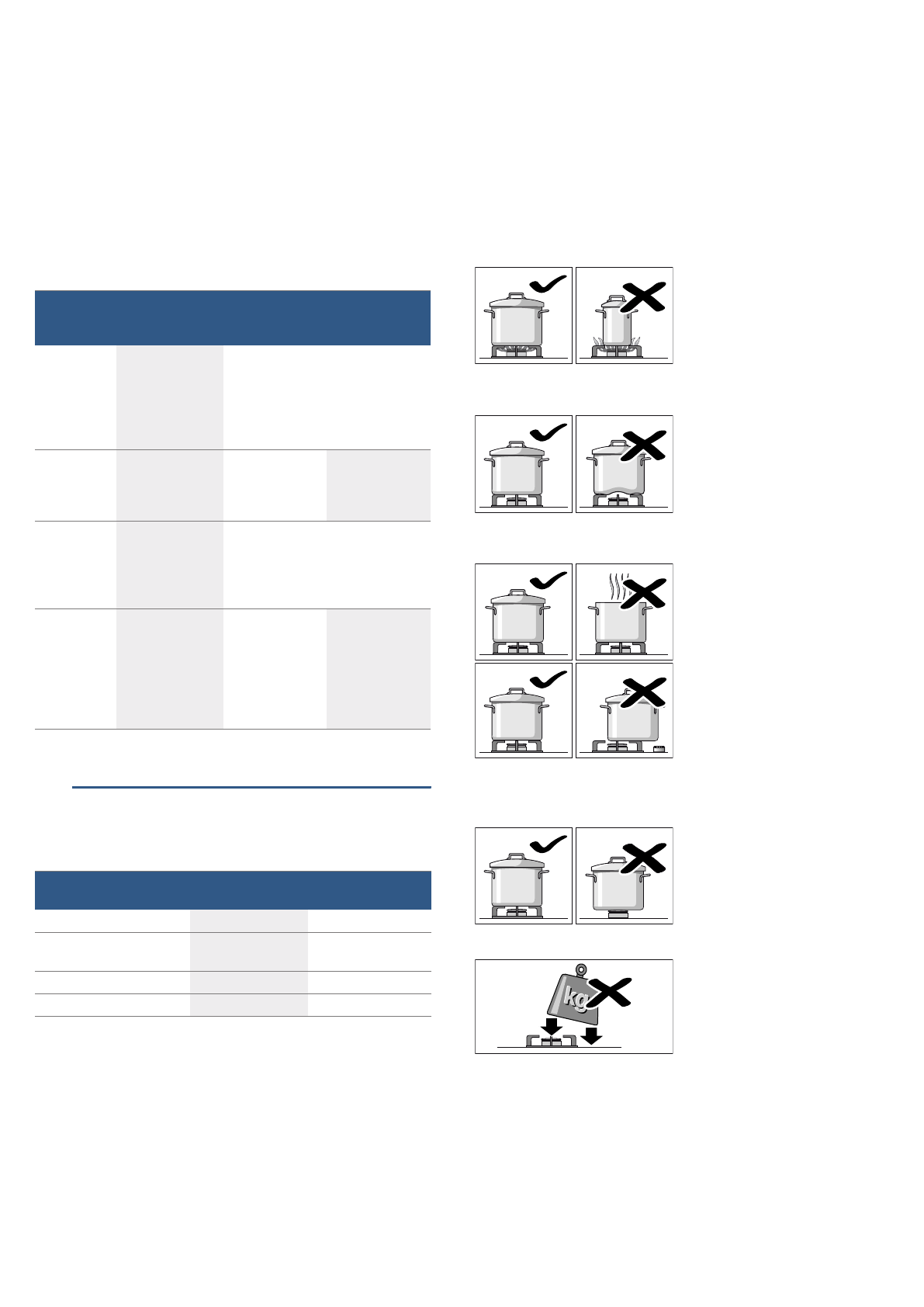 kg