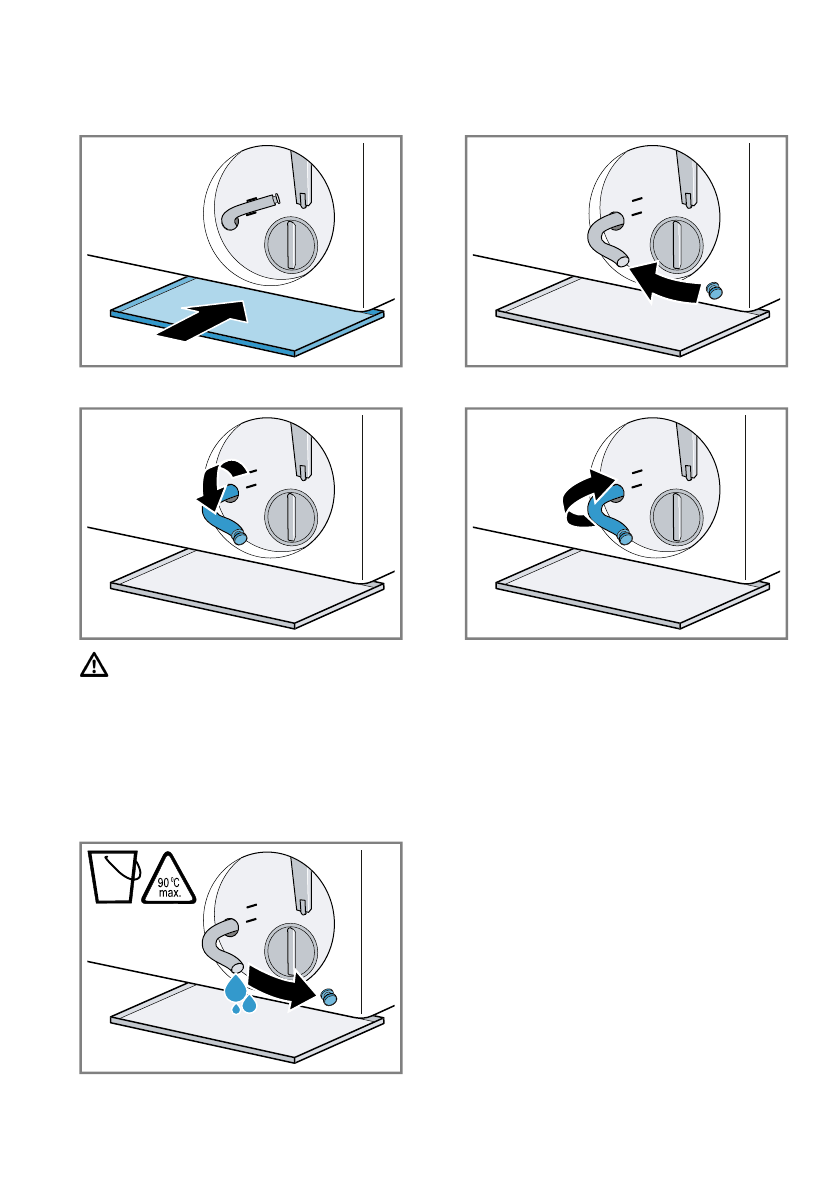 90 °C max.