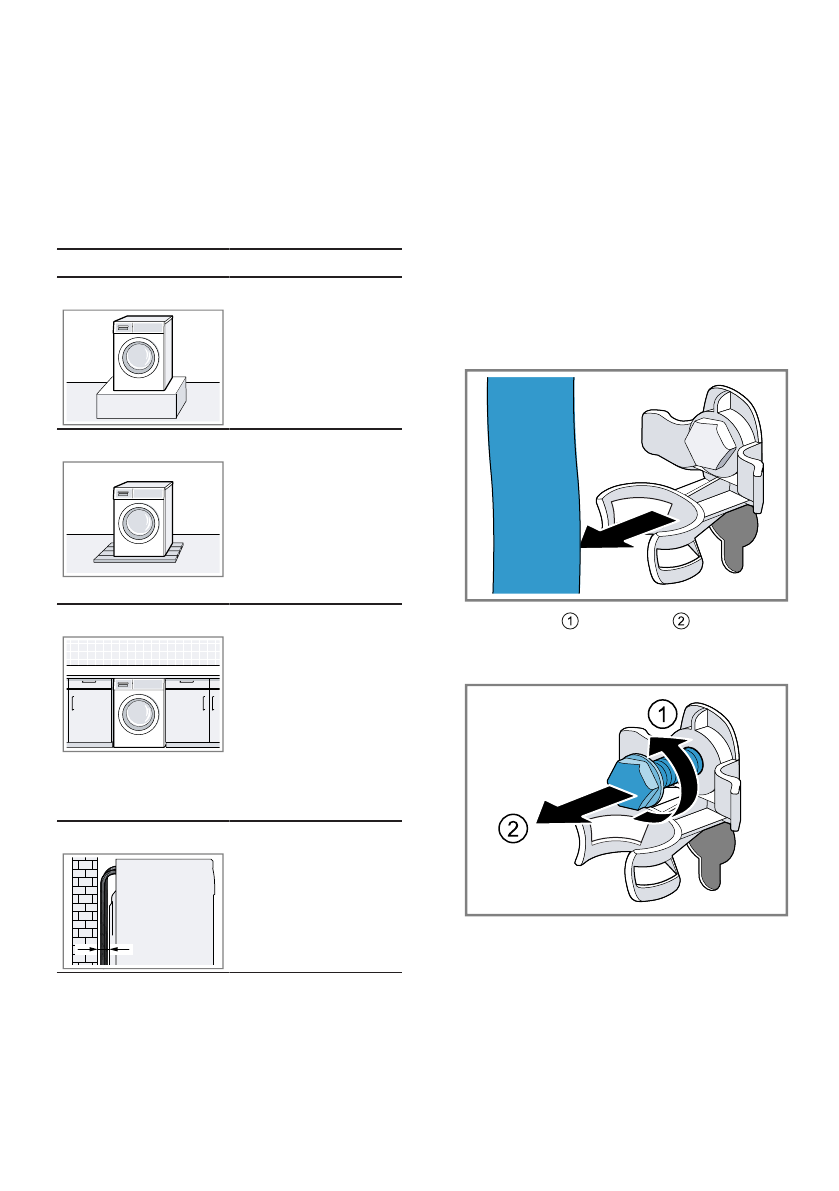 ①
②

1
2