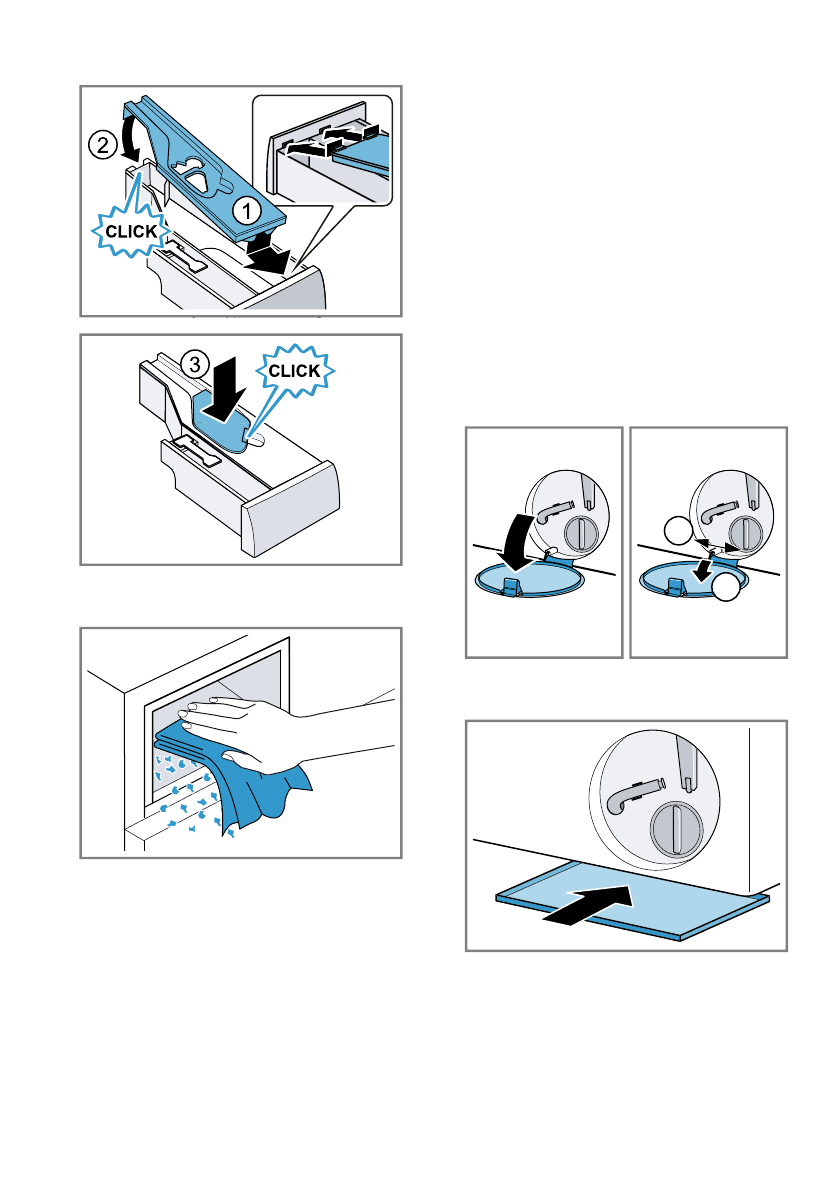 2
CLICK
1

3
CLICK