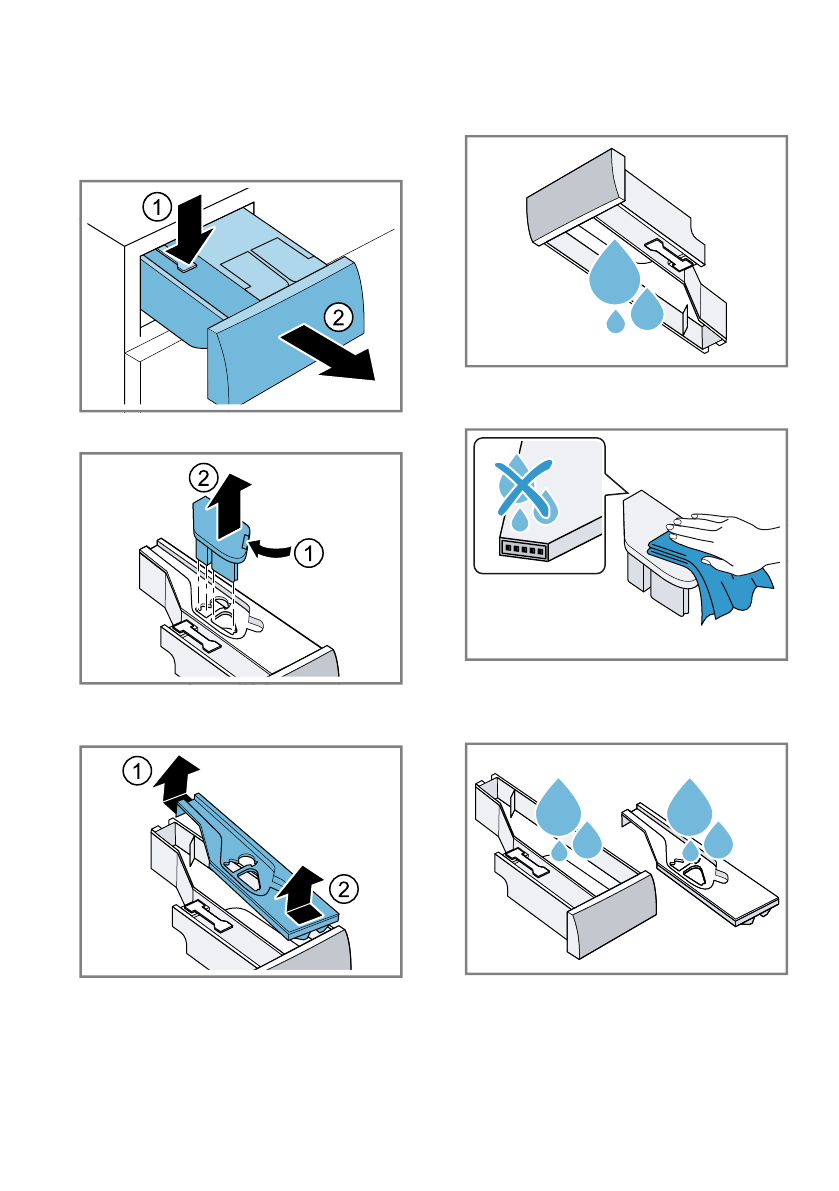 1
2

2
1

1
2