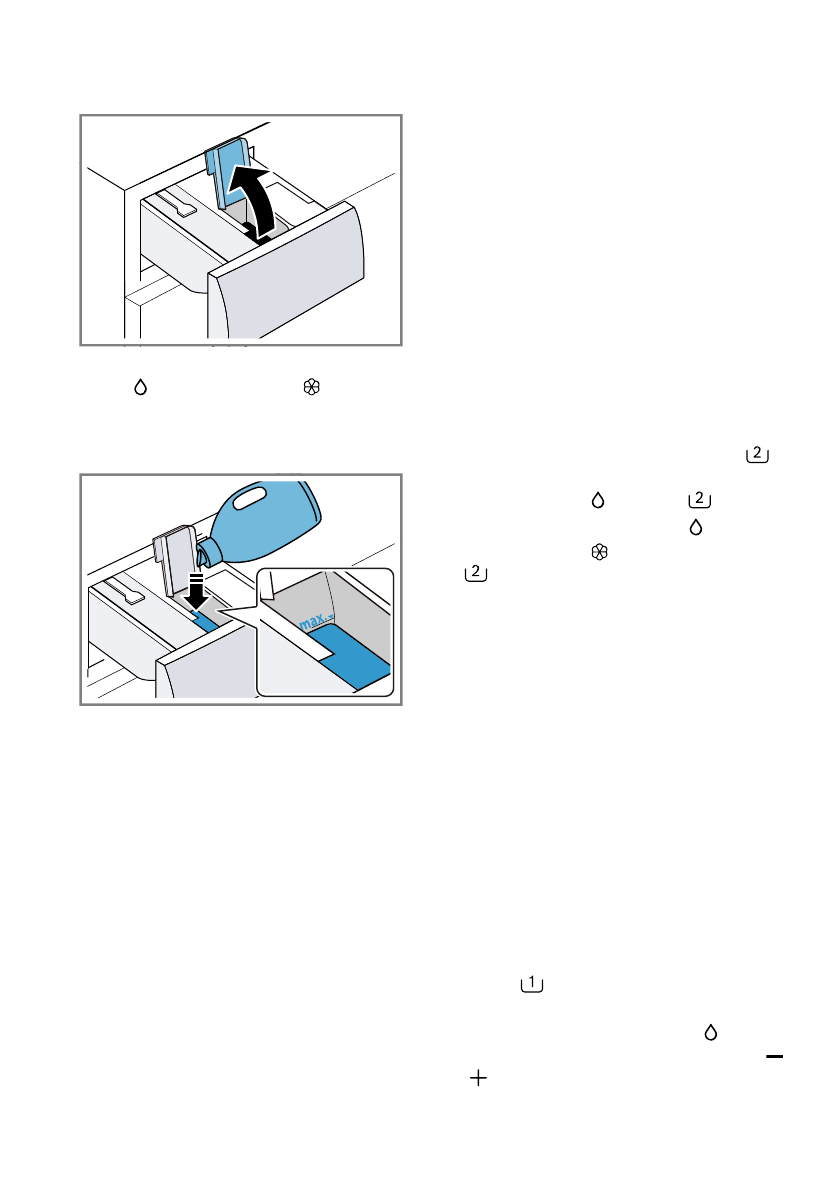 max

2

2

2

1

−

+