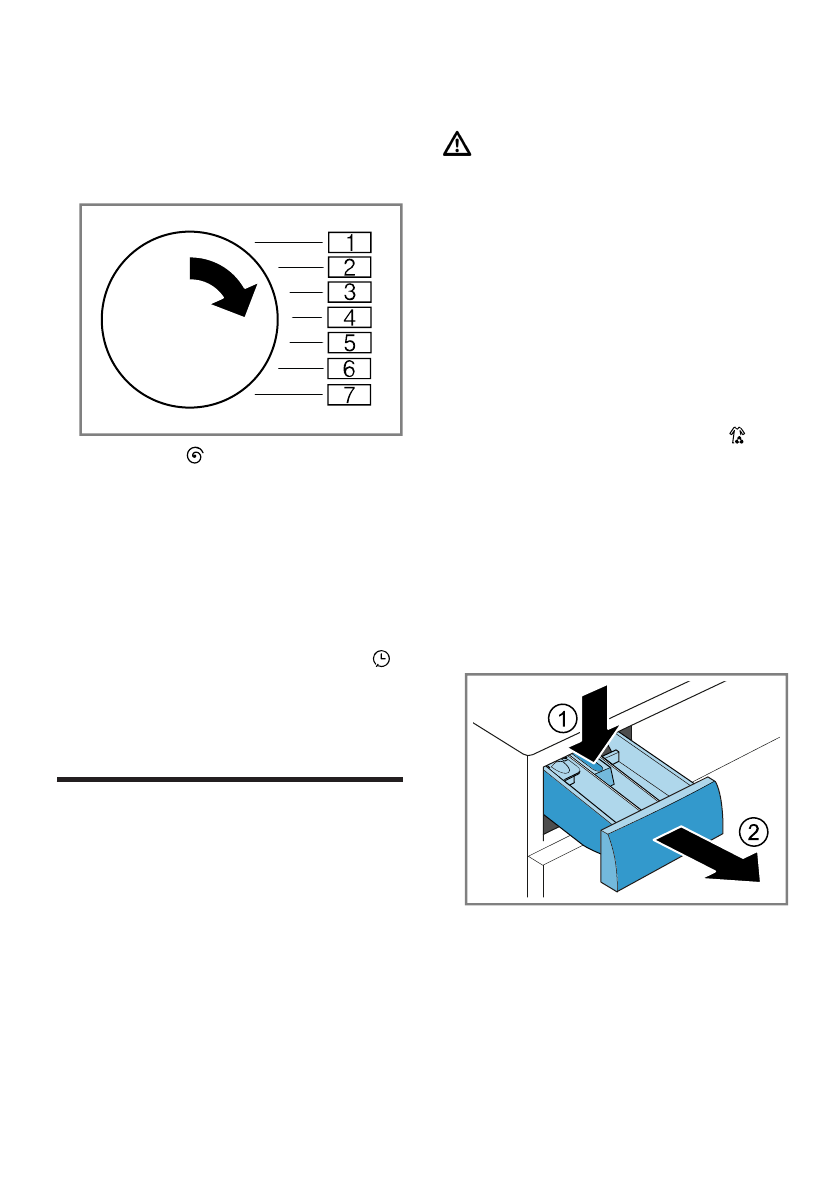 1
2
3
4
5
6
7

1
2