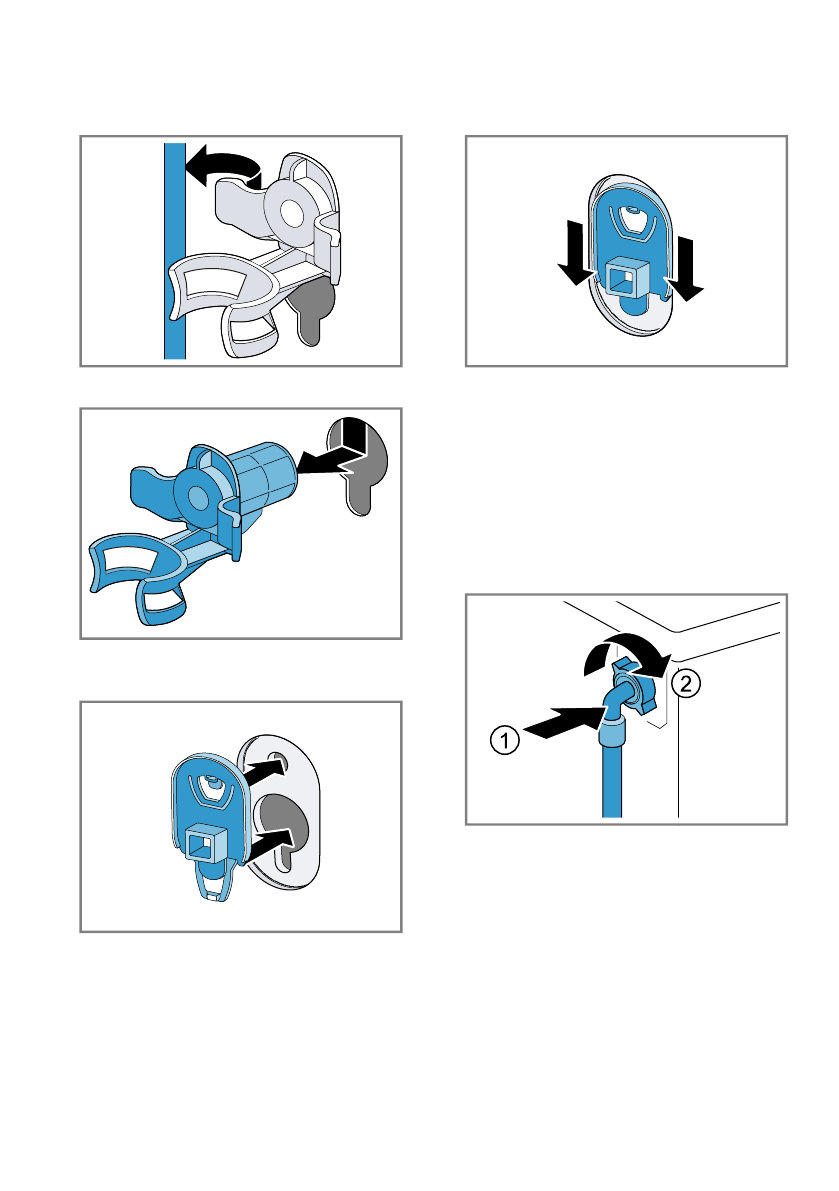 1

2