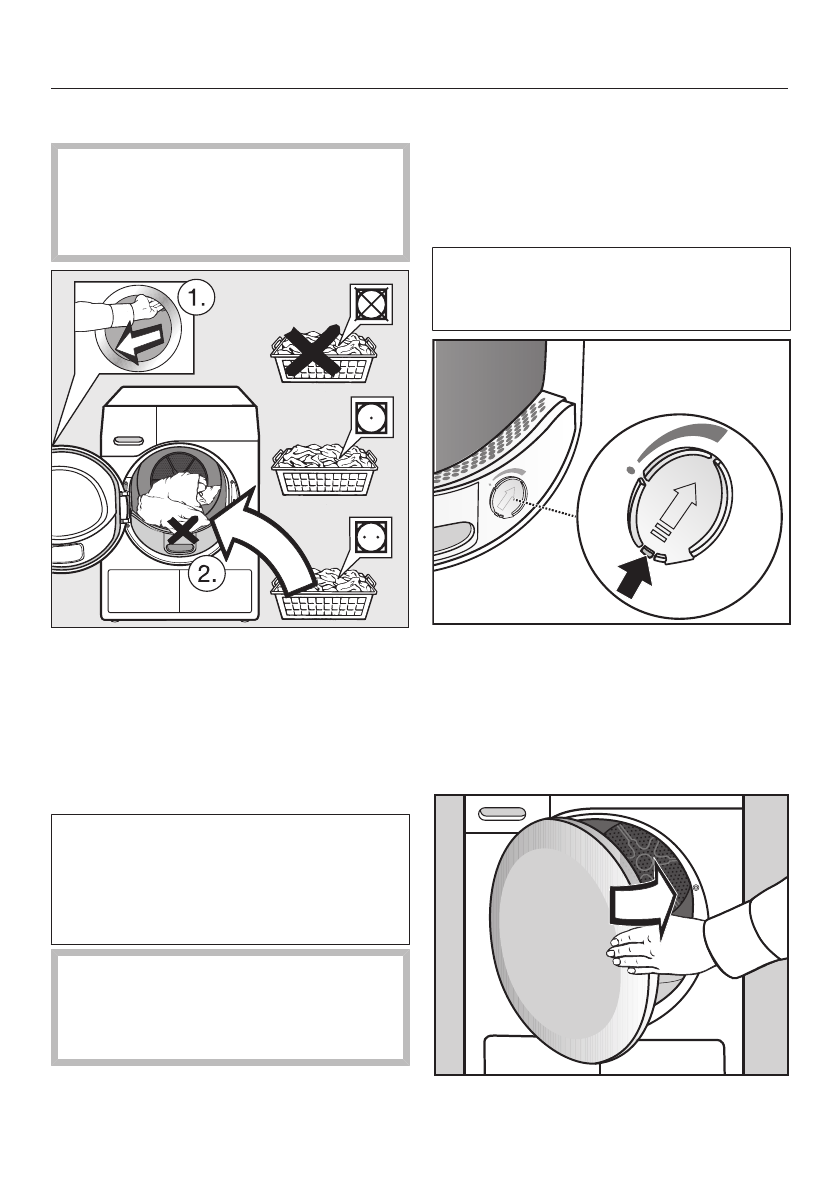 1.

2.