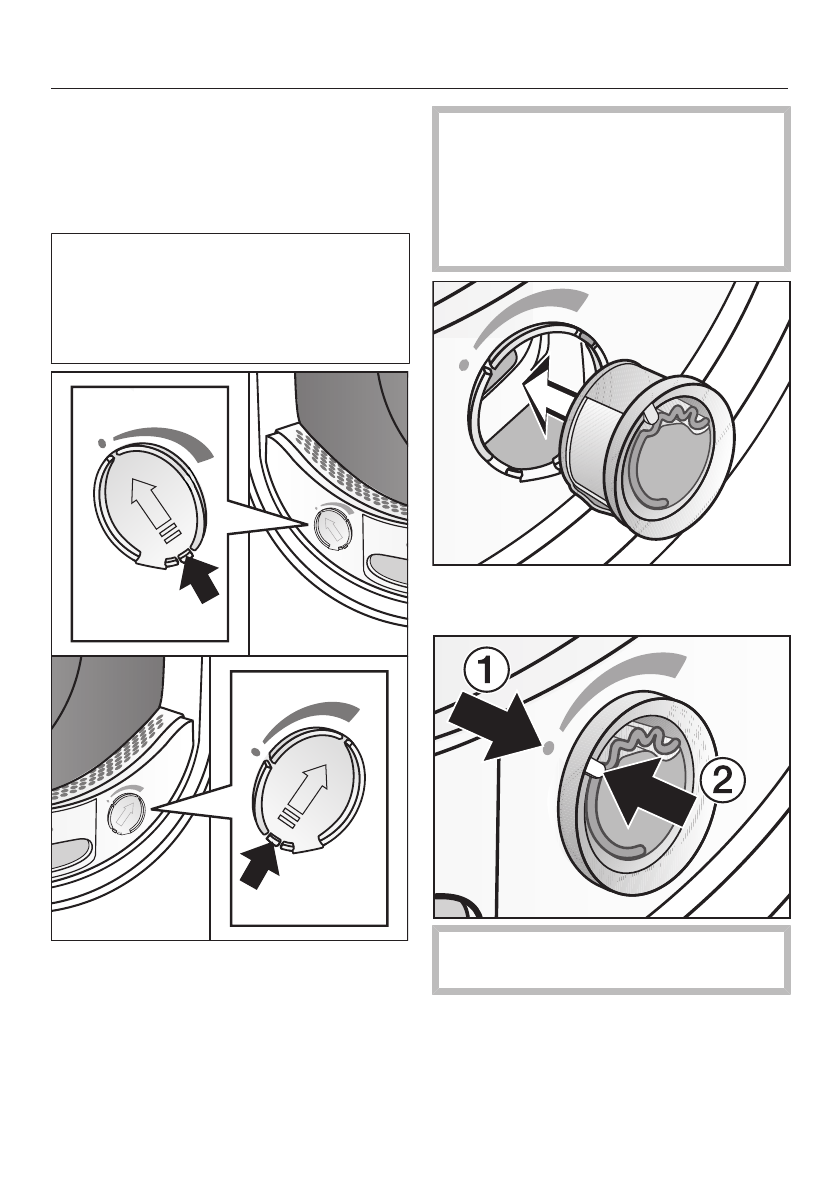 1

2