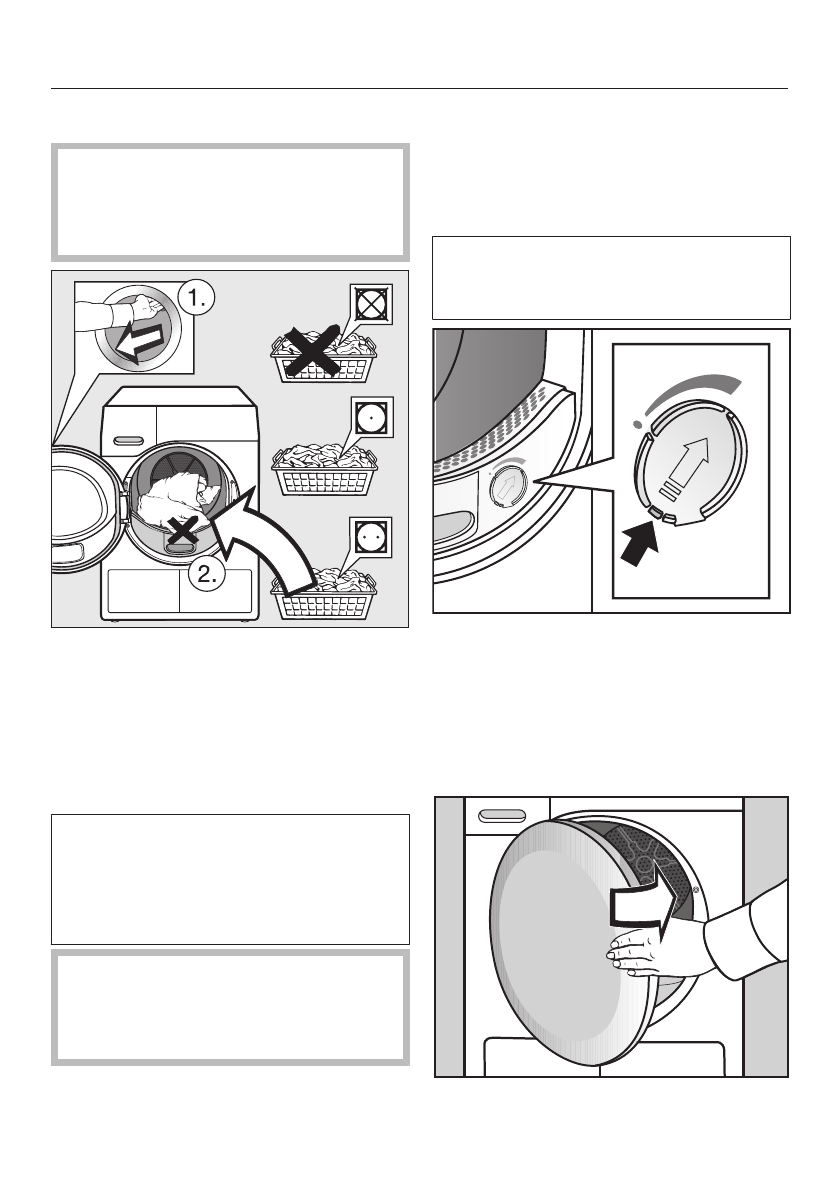 1.

2.