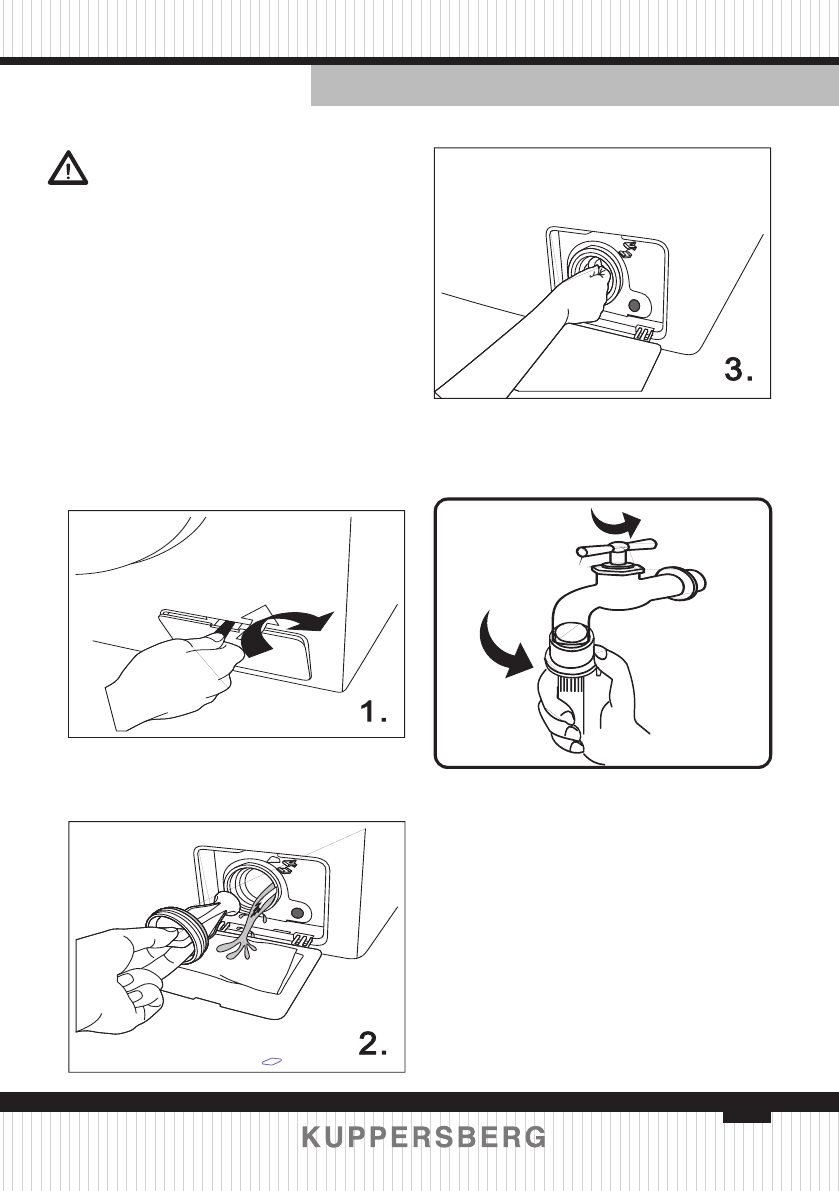 3.

1.

2.

KUPPERSBERG