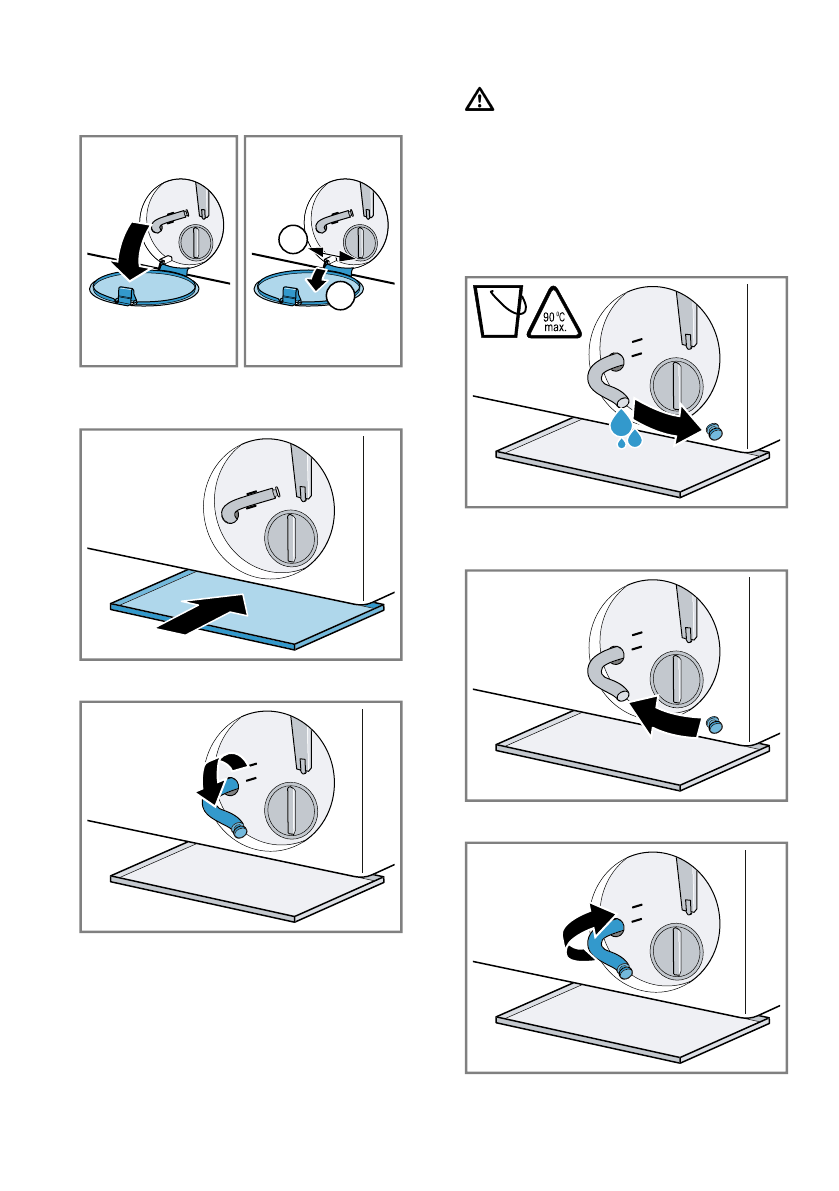 90 °C
max.